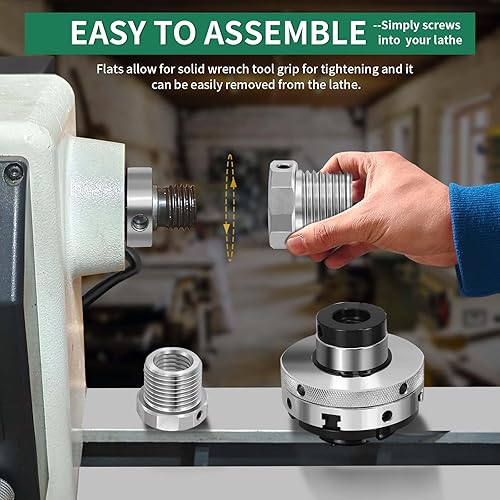 EASY TO ASSEMBLE --Simply screws into your lathe

Flats allow for solid wrench tool grip for tightening and it can be easily removed from the lathe.