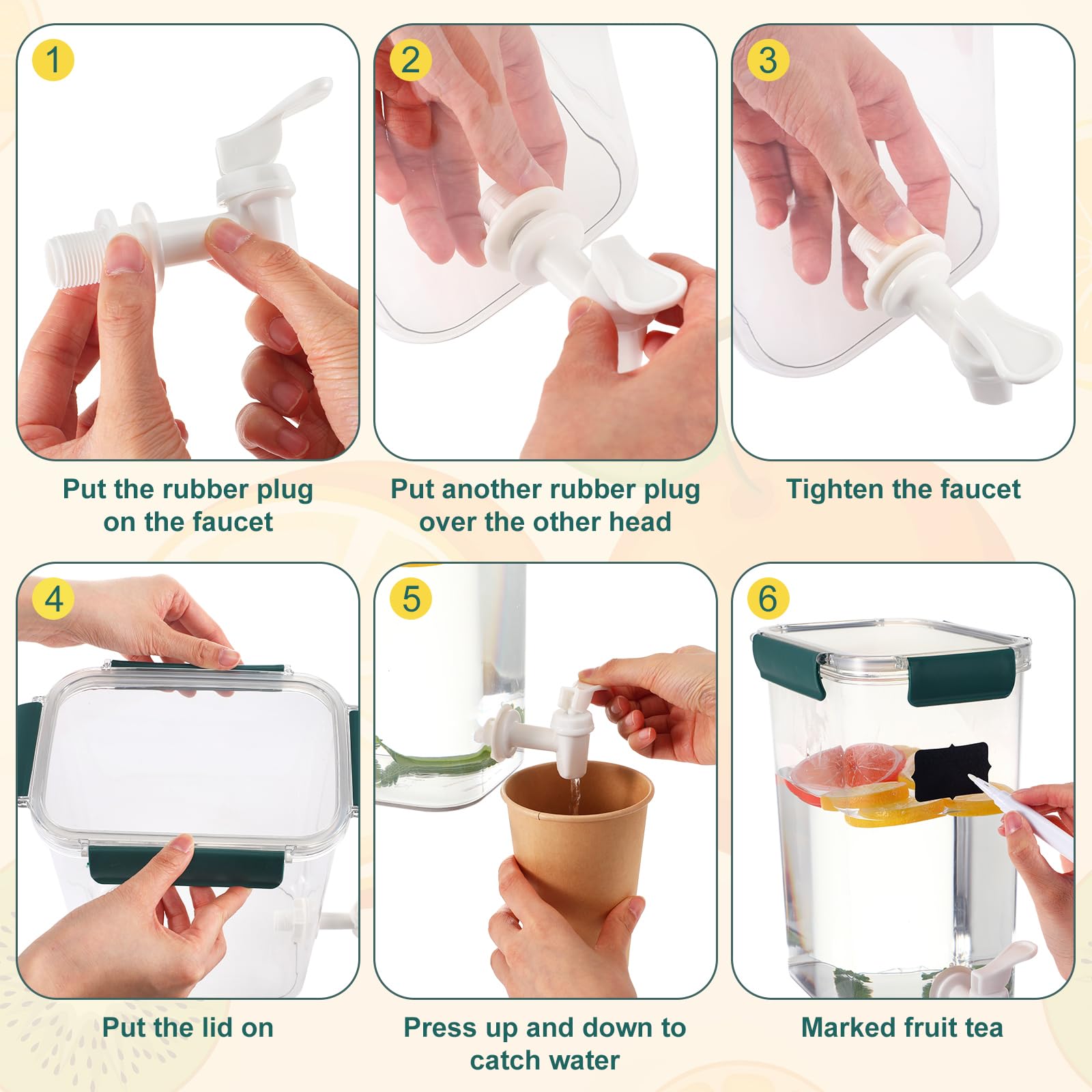 1

Put the rubber plug on the faucet

2

Put another rubber plug over the other head

3

Tighten the faucet

4

Put the lid on

5

Press up and down to catch water

6

Marked fruit tea