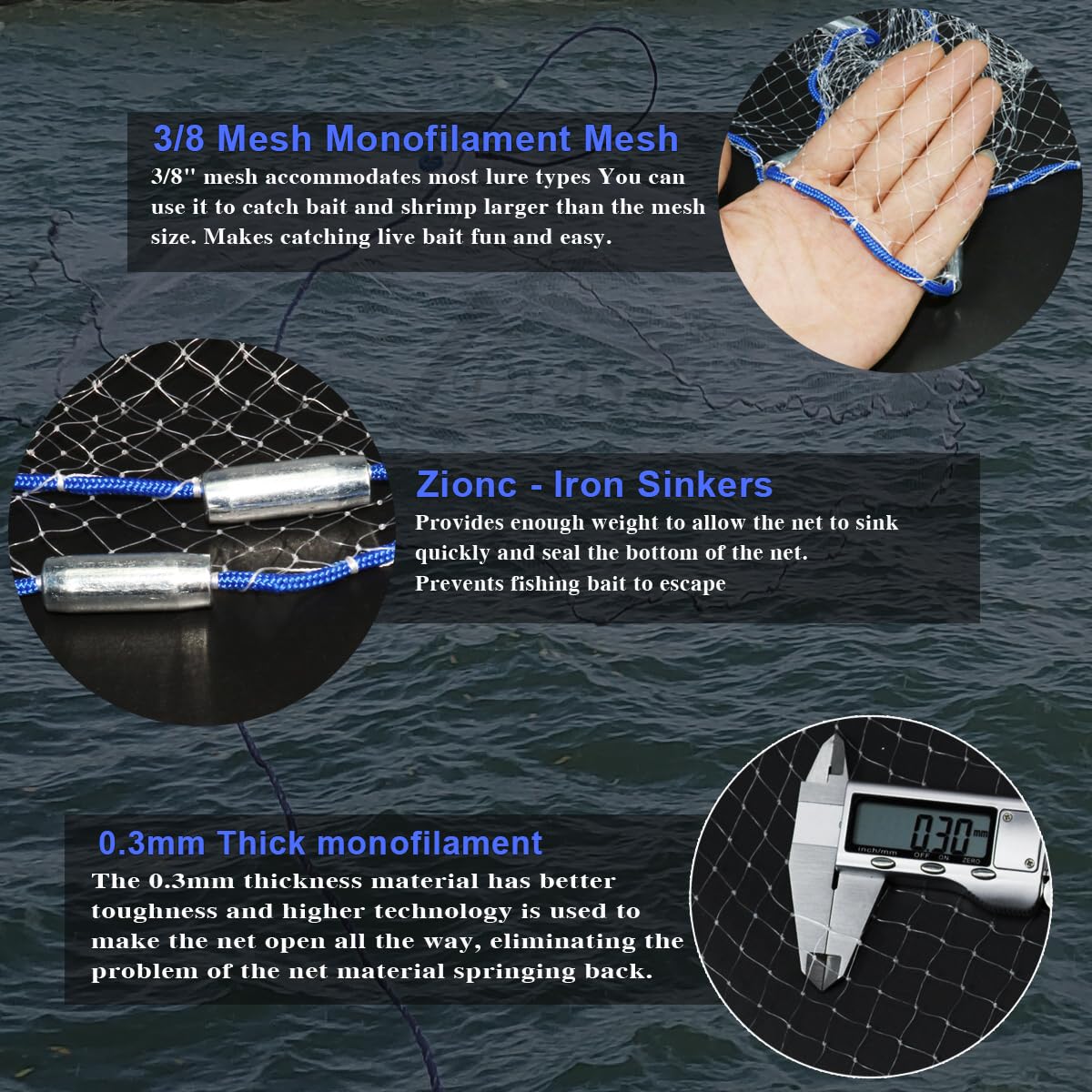 3/8 Mesh Monofilament Mesh

3/8" mesh accommodates most lure types You can use it to catch bait and shrimp larger than the mesh size. Makes catching live bait fun and easy.

Zionc - Iron Sinkers

Provides enough weight to allow the net to sink quickly and seal the bottom of the net. Prevents fishing bait to escape

0.3mm Thick monofilament

The 0.3mm thickness material has better toughness and higher technology is used to make the net open all the way, eliminating the problem of the net material springing back.

0.30 mm

inch/mm OFF ON ZERO