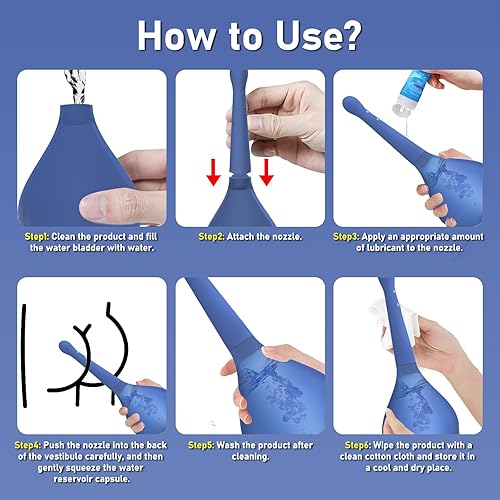 How to Use?

Step1: Clean the product and fill the water bladder with water.

Step2: Attach the nozzle.

Step3: Apply an appropriate amount of lubricant to the nozzle.

Step4: Push the nozzle into the back of the vestibule carefully, and then gently squeeze the water reservoir capsule.

Step5: Wash the product after cleaning.

Step6: Wipe the product with a clean cotton cloth and store it in a cool and dry place.