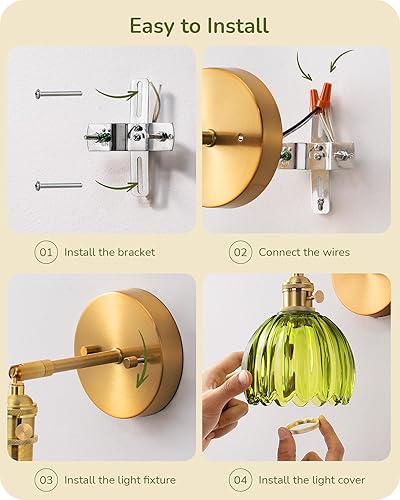 Easy to Install

01 Install the bracket

02 Connect the wires

03 Install the light fixture

04 Install the light cover