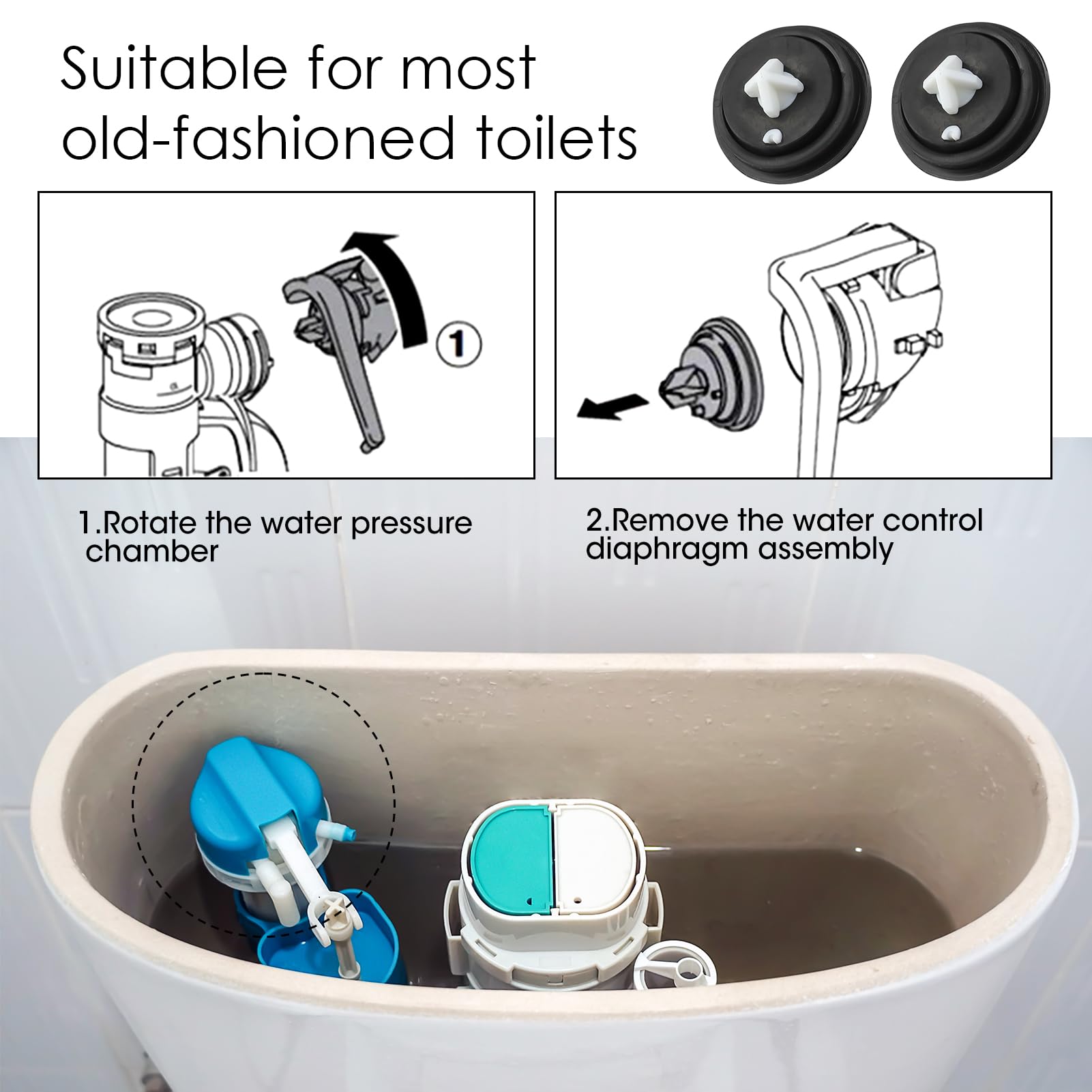 Suitable for most old-fashioned toilets

1

1.Rotate the water pressure chamber

2.Remove the water control diaphragm assembly