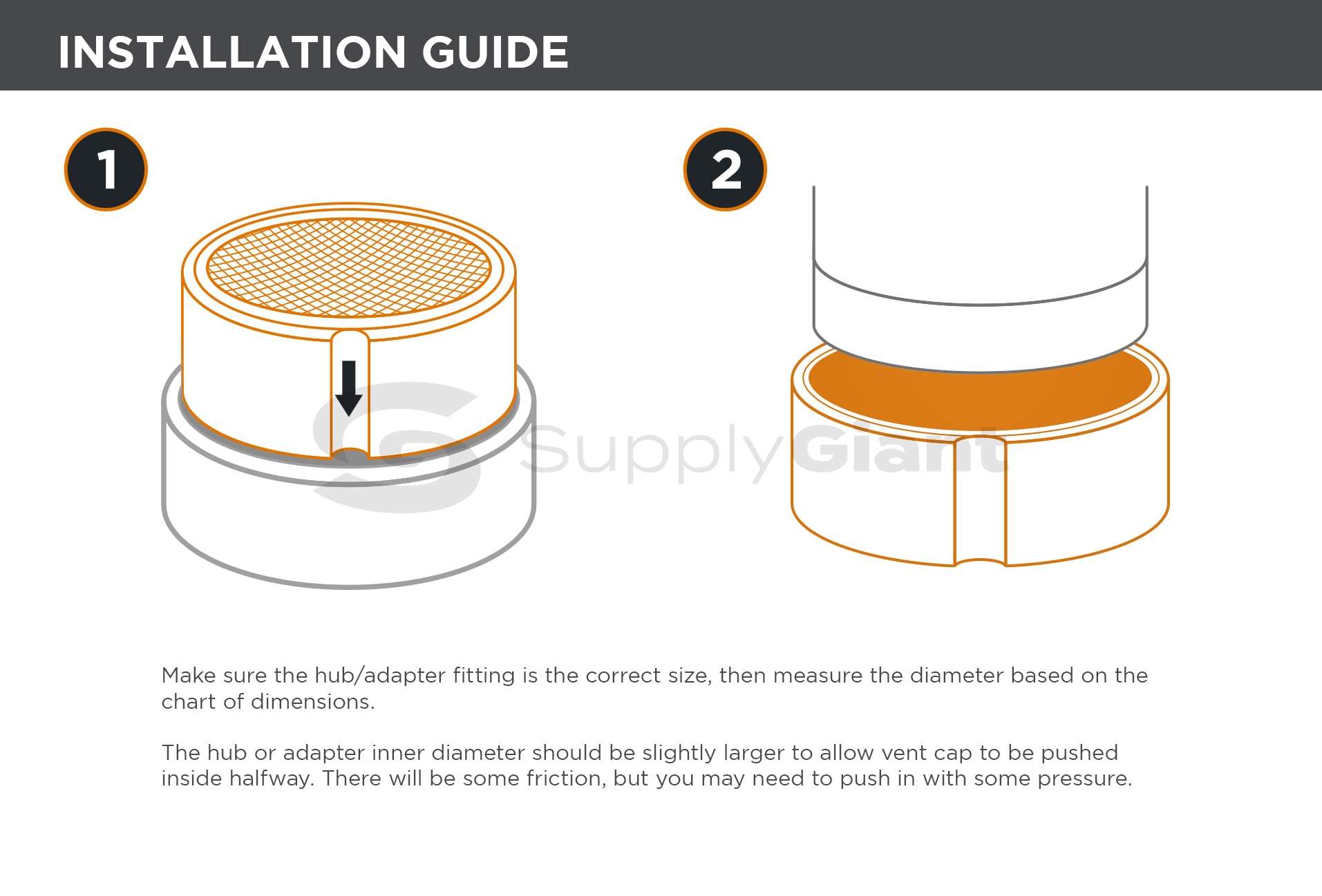 INSTALLATION GUIDE

1

2

SupplyGiant

Make sure the hub/adapter fitting is the correct size, then measure the diameter based on the chart of dimensions.

The hub or adapter inner diameter should be slightly larger to allow vent cap to be pushed inside halfway. There will be some friction, but you may need to push in with some pressure.