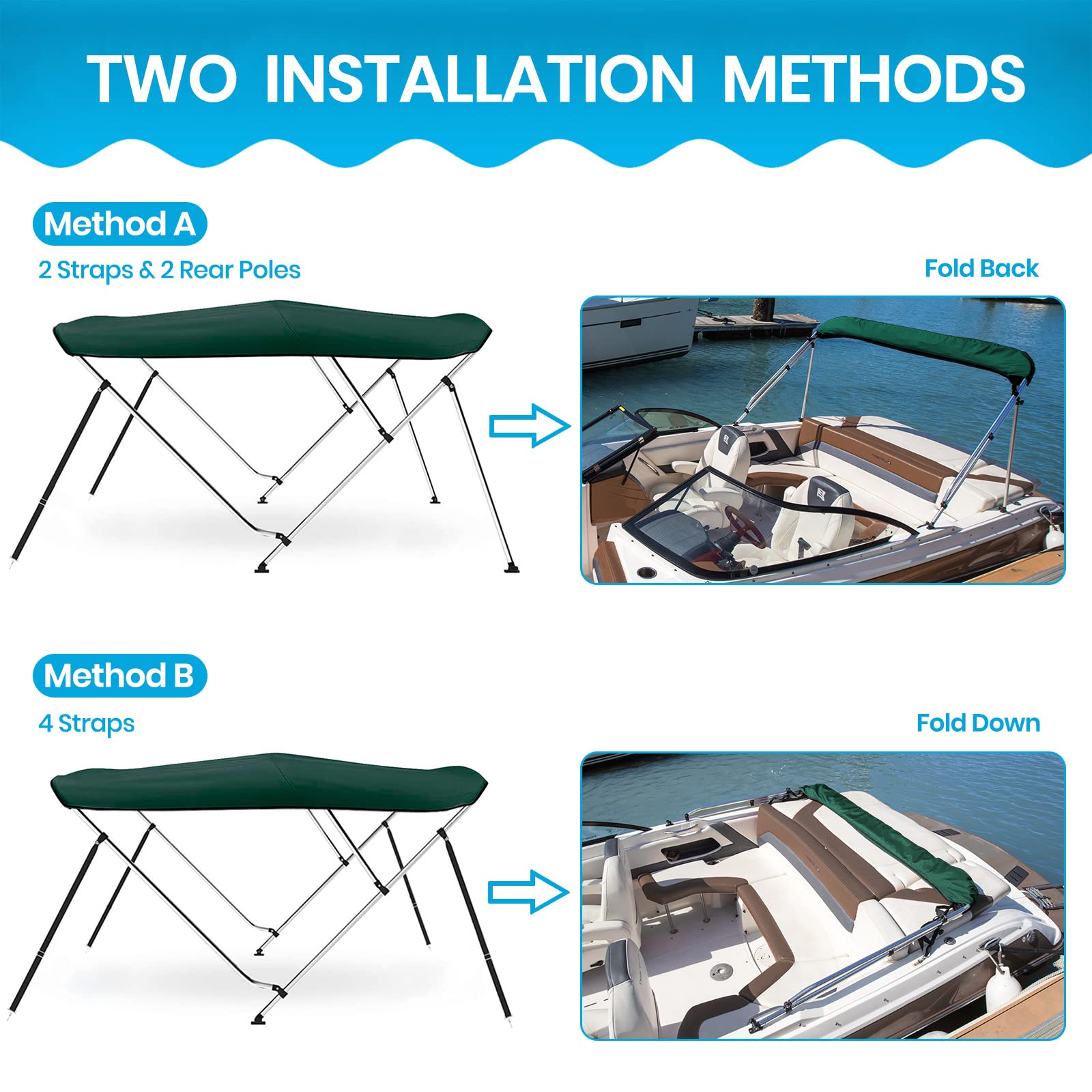 TWO INSTALLATION METHODS

Method A

2 Straps & 2 Rear Poles

Fold Back

Method B

4 Straps

Fold Down