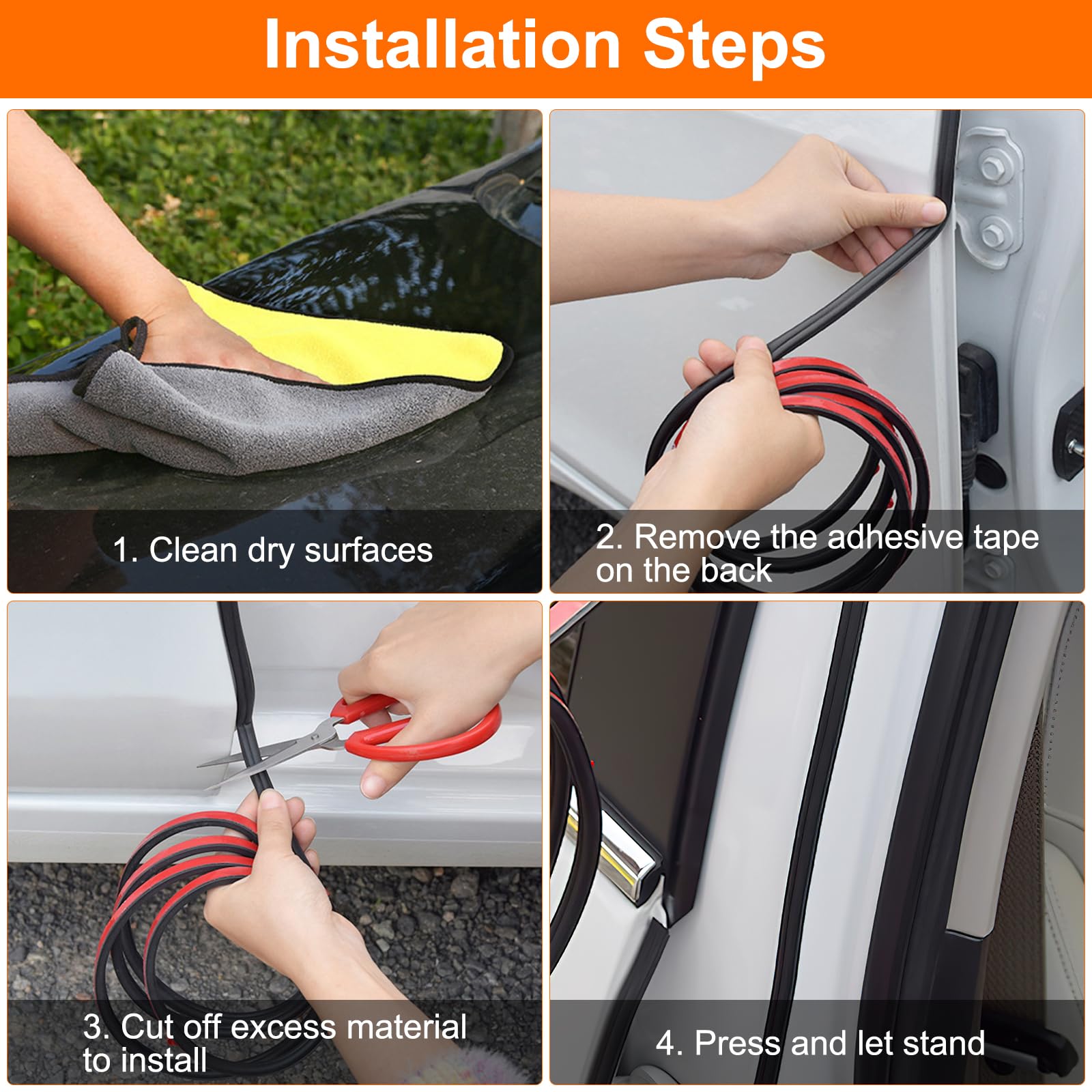 Installation Steps

1. Clean dry surfaces

2. Remove the adhesive tape on the back

3. Cut off excess material to install

4. Press and let stand