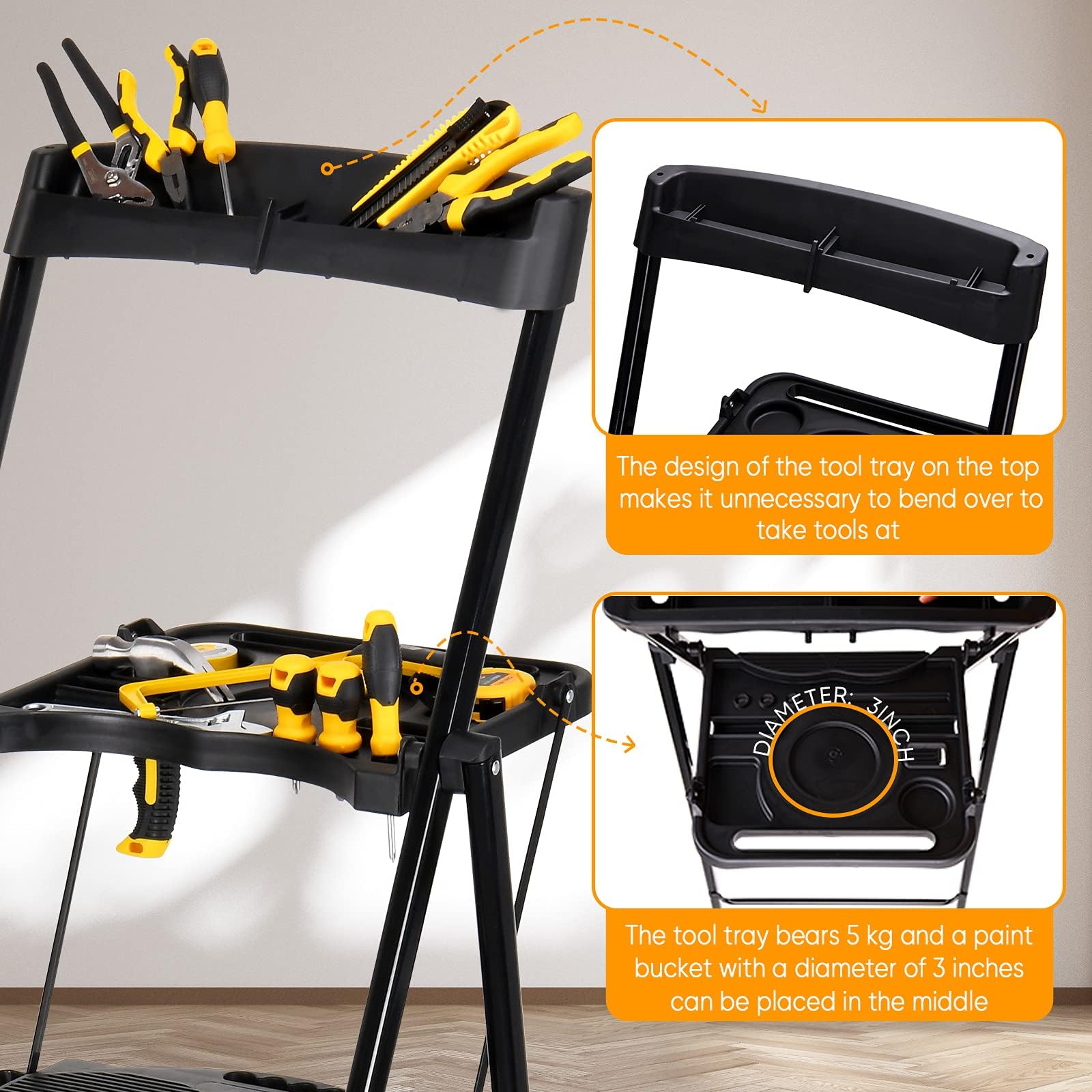 The design of the tool tray on the top makes it unnecessary to bend over to take tools at

DIAMETER: 3INCH

The tool tray bears 5 kg and a paint bucket with a diameter of 3 inches can be placed in the middle