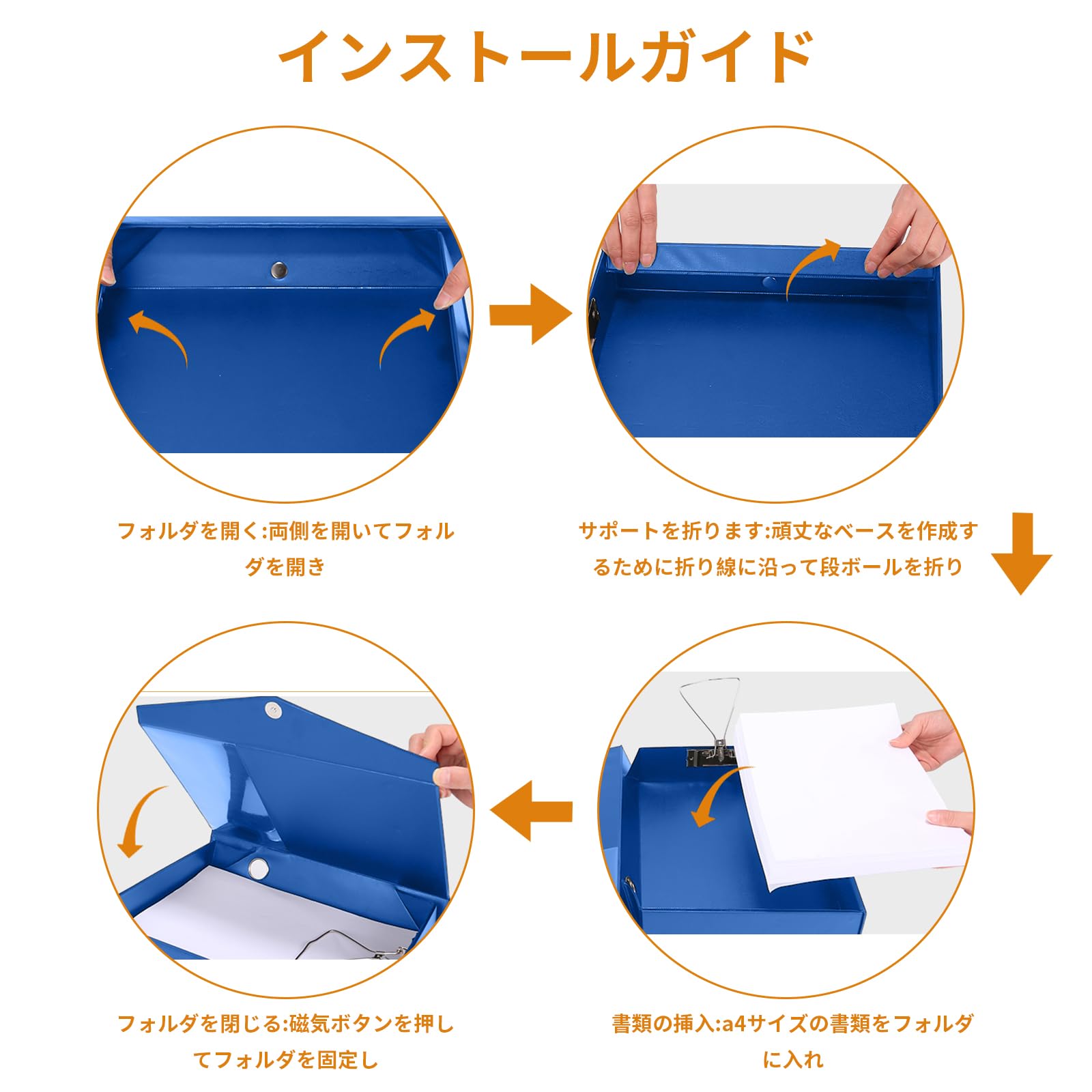 インストールガイド

フォルダを開く:両側を開いてフォルダを開き

サポートを折ります:頑丈なベースを作成するために折り線に沿って段ボールを折り

フォルダを閉じる:磁気ボタンを押してフォルダを固定し

書類の挿入:a4サイズの書類をフォルダに入れ