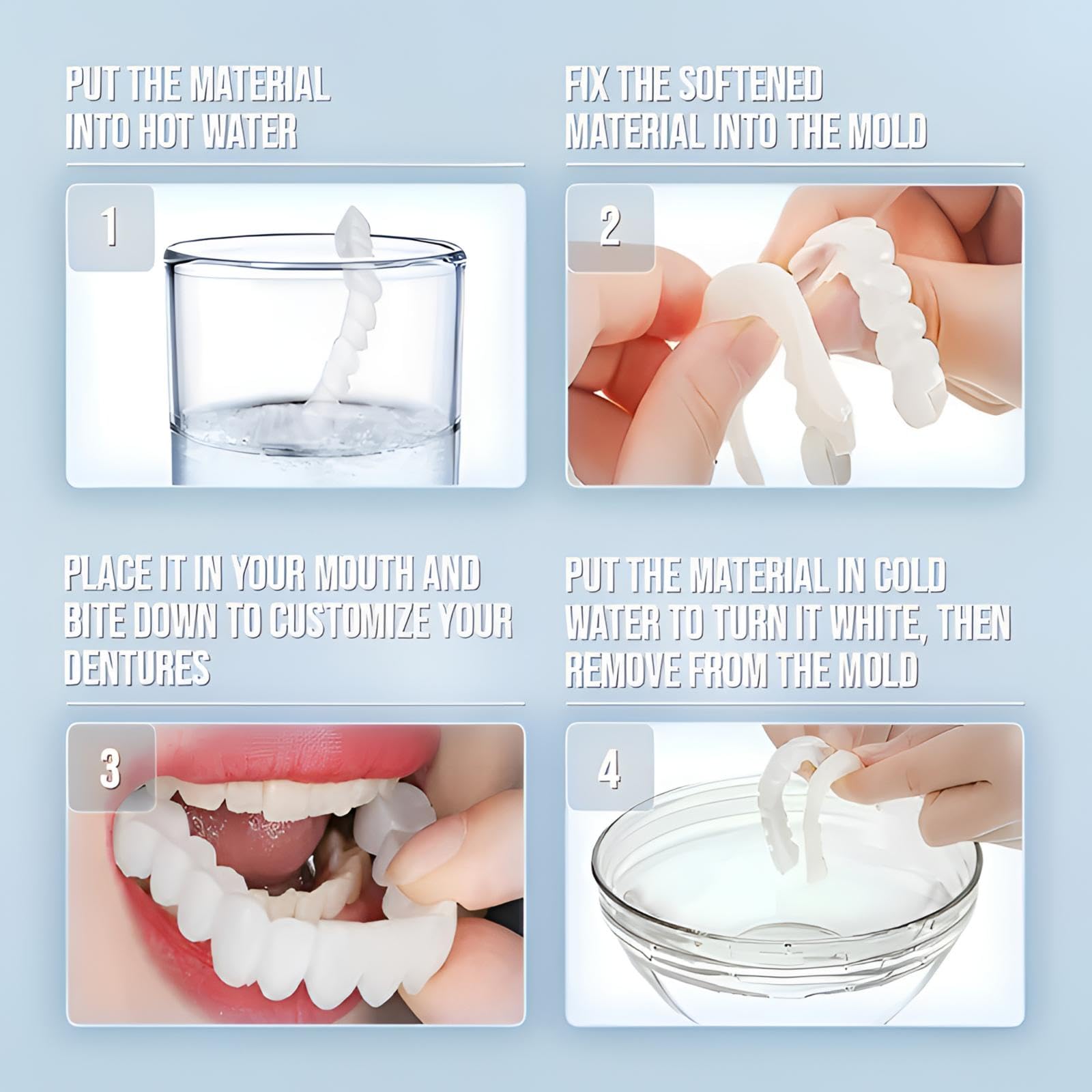 PUT THE MATERIAL INTO HOT WATER

1

FIX THE SOFTENED MATERIAL INTO THE MOLD

2

PLACE IT IN YOUR MOUTH AND BITE DOWN TO CUSTOMIZE YOUR DENTURES

3

PUT THE MATERIAL IN COLD WATER TO TURN IT WHITE, THEN REMOVE FROM THE MOLD

4