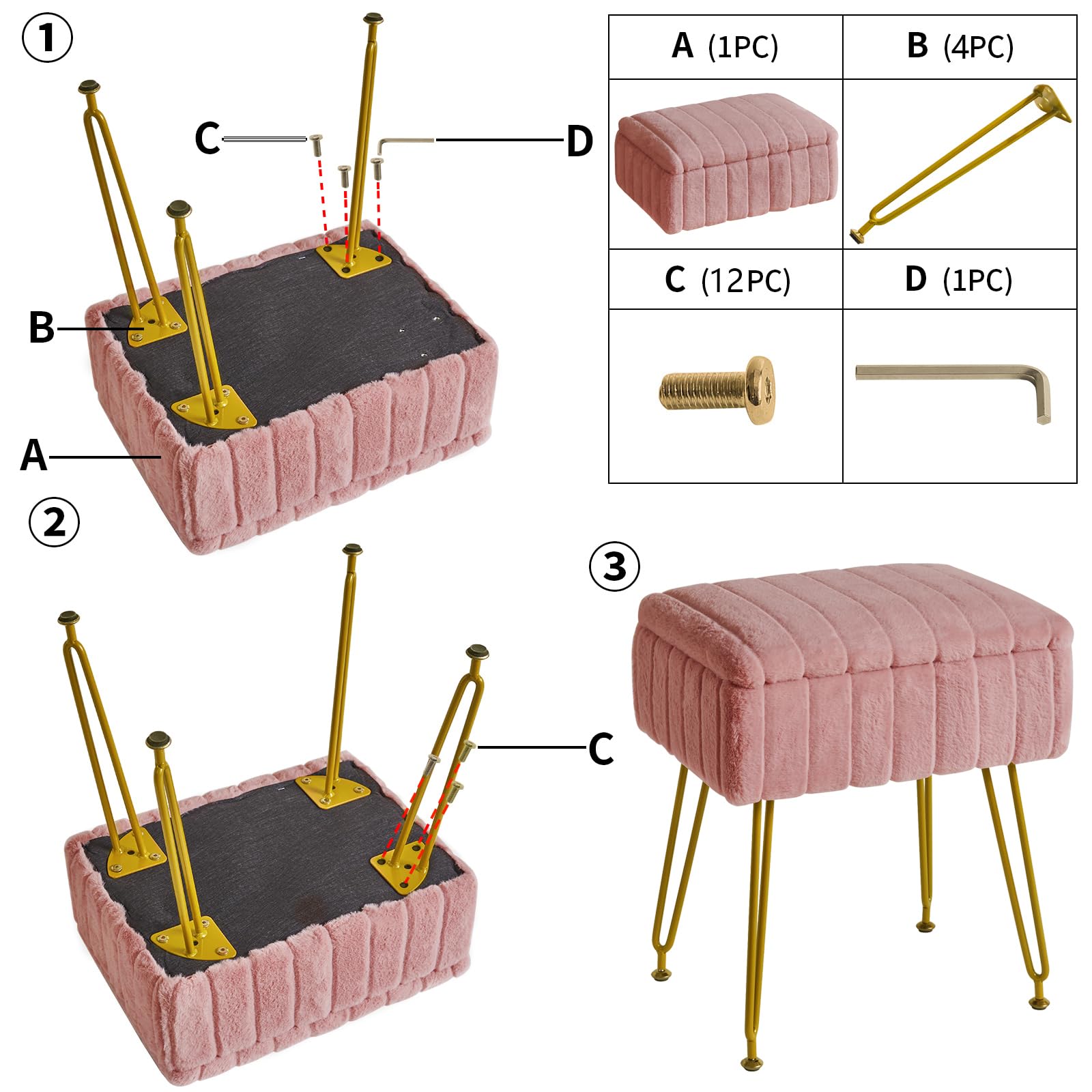 ①

C

D

B

A

| A (1PC) | B (4PC) |
|---|---|
| | |
| C (12PC) | D (1PC) |
| | |

②

C

③