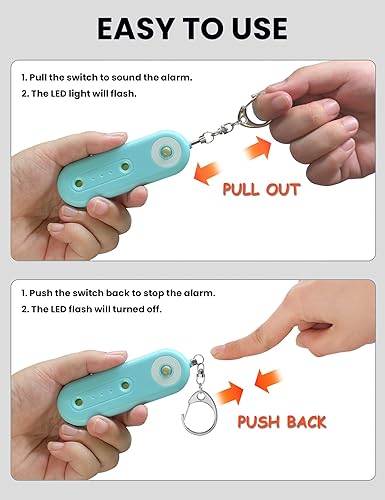 EASY TO USE

1. Pull the switch to sound the alarm.
2. The LED light will flash.

PULL OUT

1. Push the switch back to stop the alarm.
2. The LED flash will turned off.

PUSH BACK