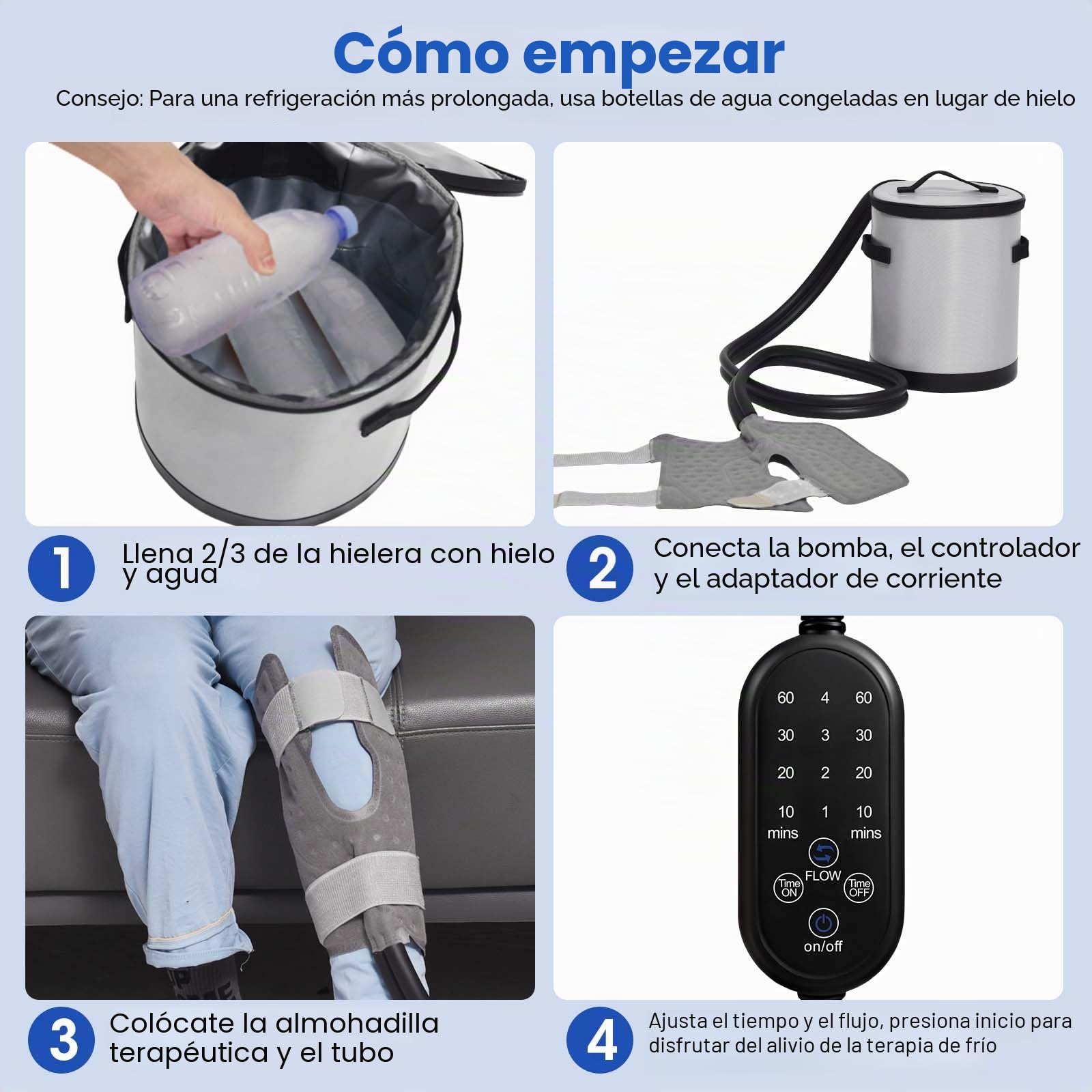 Cómo empezar

Consejo: Para una refrigeración más prolongada, usa botellas de agua congeladas en lugar de hielo

1 Llena 2/3 de la hielera con hielo y agua

2 Conecta la bomba, el controlador y el adaptador de corriente

60 4 60
30 3 30
20 2 20
10 1 10
mins mins
FLOW
Time ON
Time OFF
on/off

3 Colócate la almohadilla terapéutica y el tubo

4 Ajusta el tiempo y el flujo, presiona inicio para disfrutar del alivio de la terapia de frío