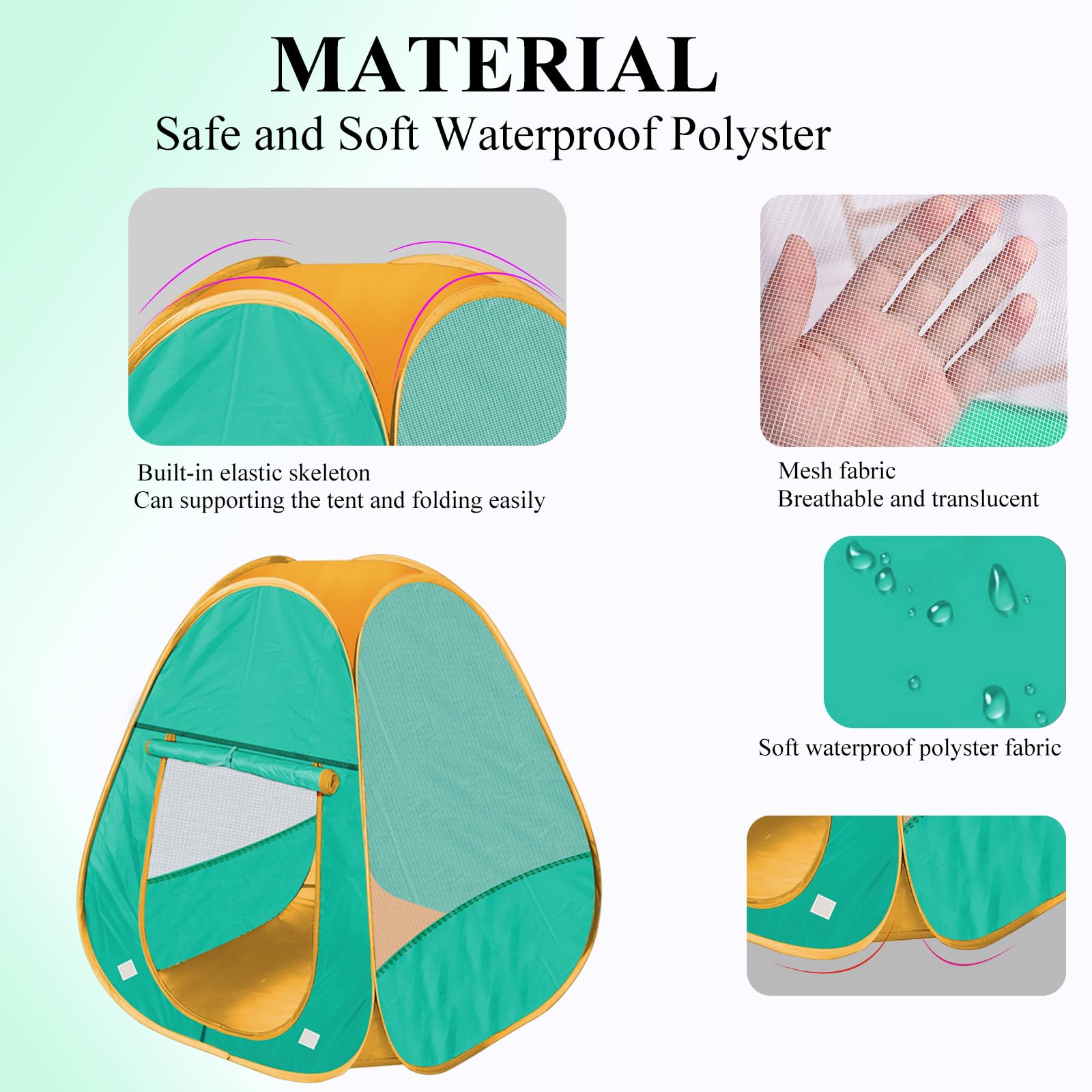 MATERIAL
Safe and Soft Waterproof Polyster

Built-in elastic skeleton
Can supporting the tent and folding easily

Mesh fabric
Breathable and translucent

Soft waterproof polyster fabric