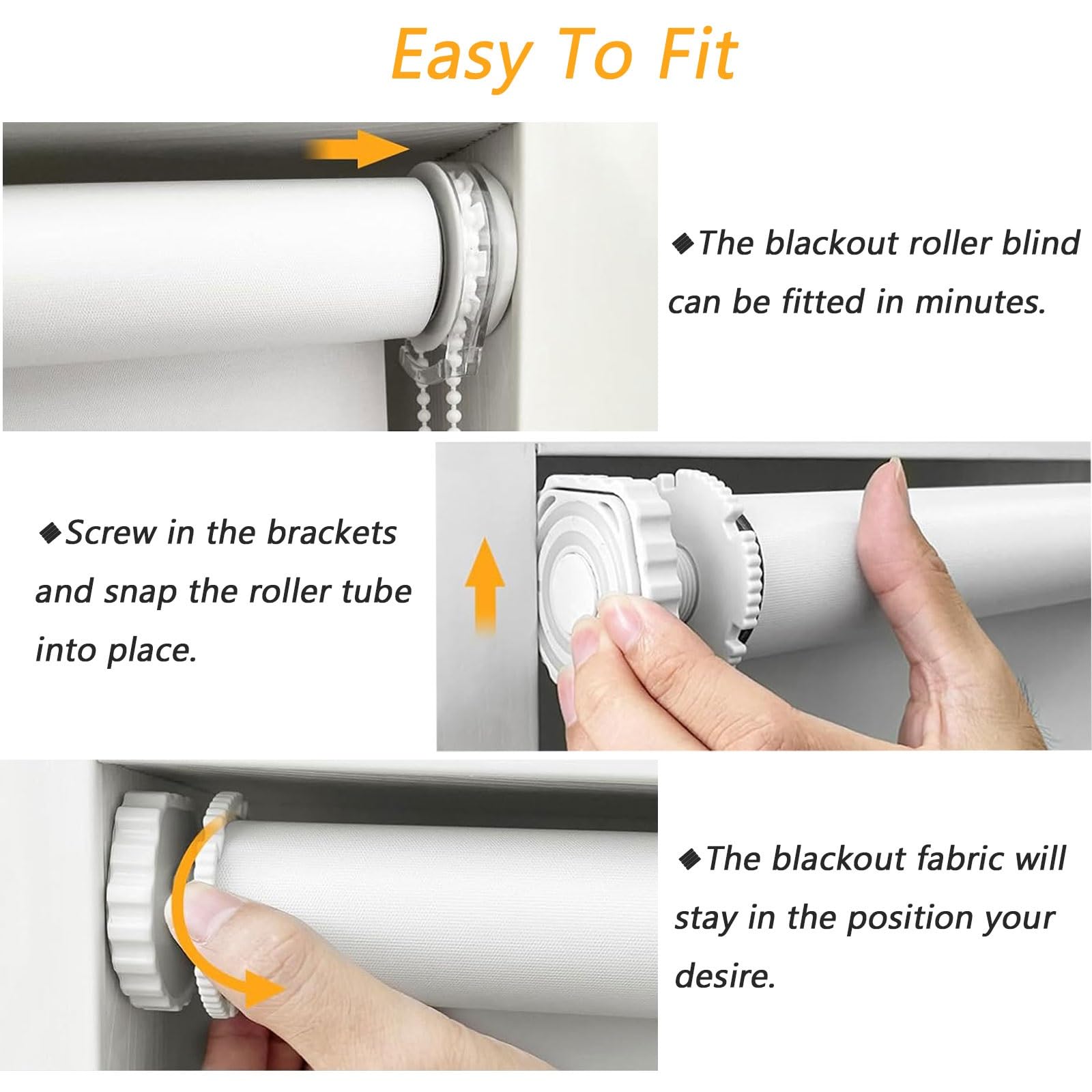 Easy To Fit

◆The blackout roller blind can be fitted in minutes.

◆Screw in the brackets and snap the roller tube into place.

◆The blackout fabric will stay in the position your desire.