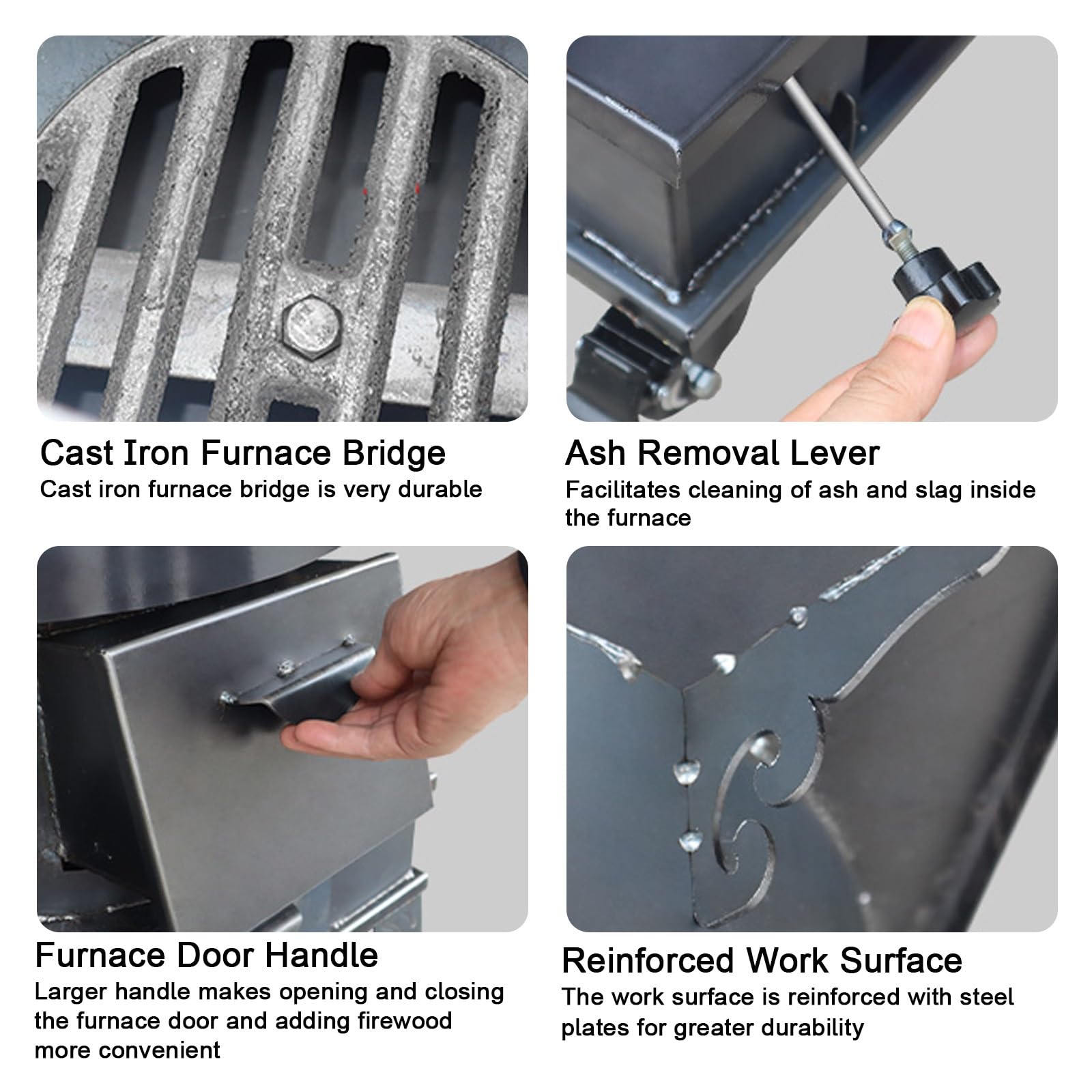 Cast Iron Furnace Bridge
Cast iron furnace bridge is very durable

Ash Removal Lever
Facilitates cleaning of ash and slag inside the furnace

Furnace Door Handle
Larger handle makes opening and closing the furnace door and adding firewood more convenient

Reinforced Work Surface
The work surface is reinforced with steel plates for greater durability