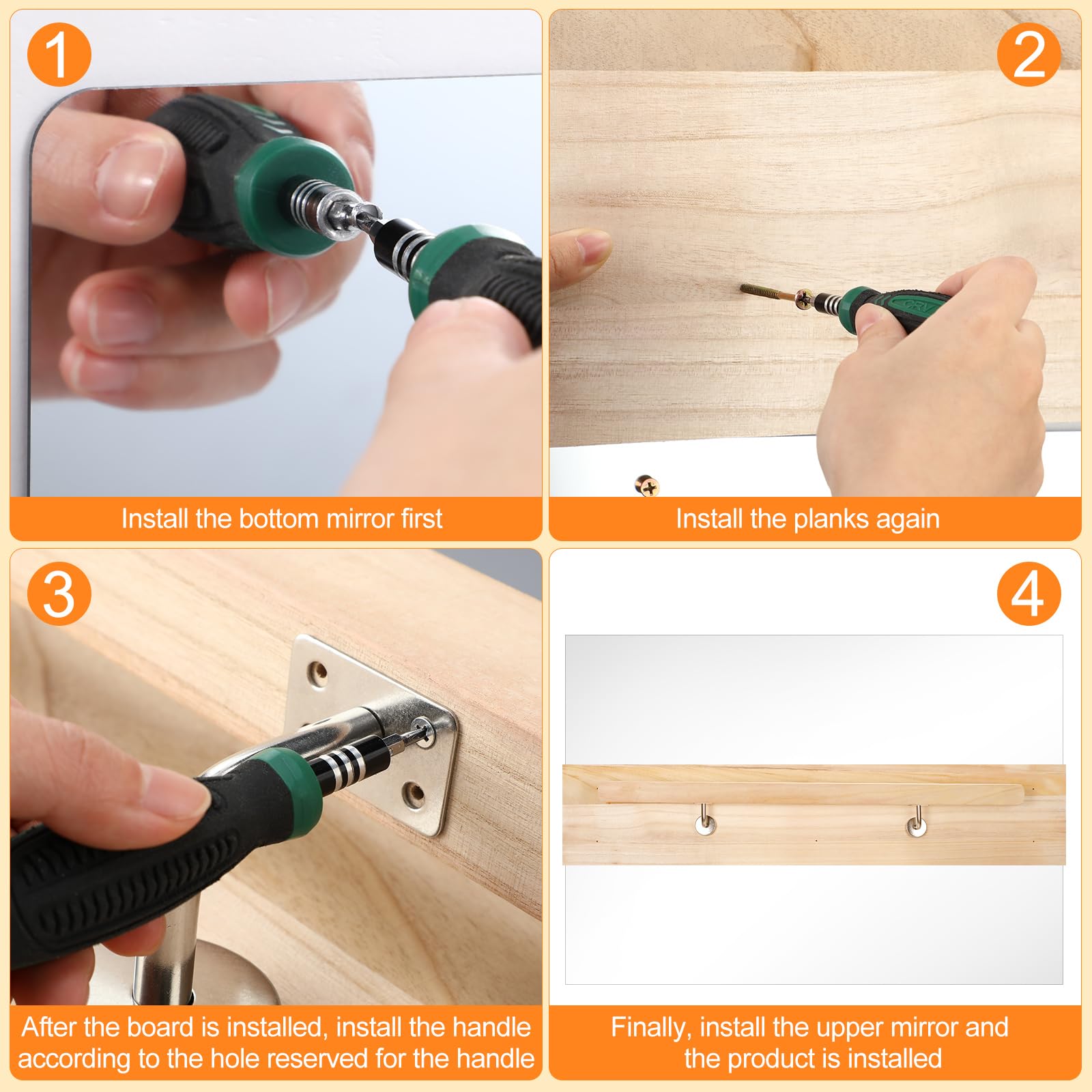 1

Install the bottom mirror first

2

CRV

Install the planks again

3

After the board is installed, install the handle according to the hole reserved for the handle

4

Finally, install the upper mirror and the product is installed