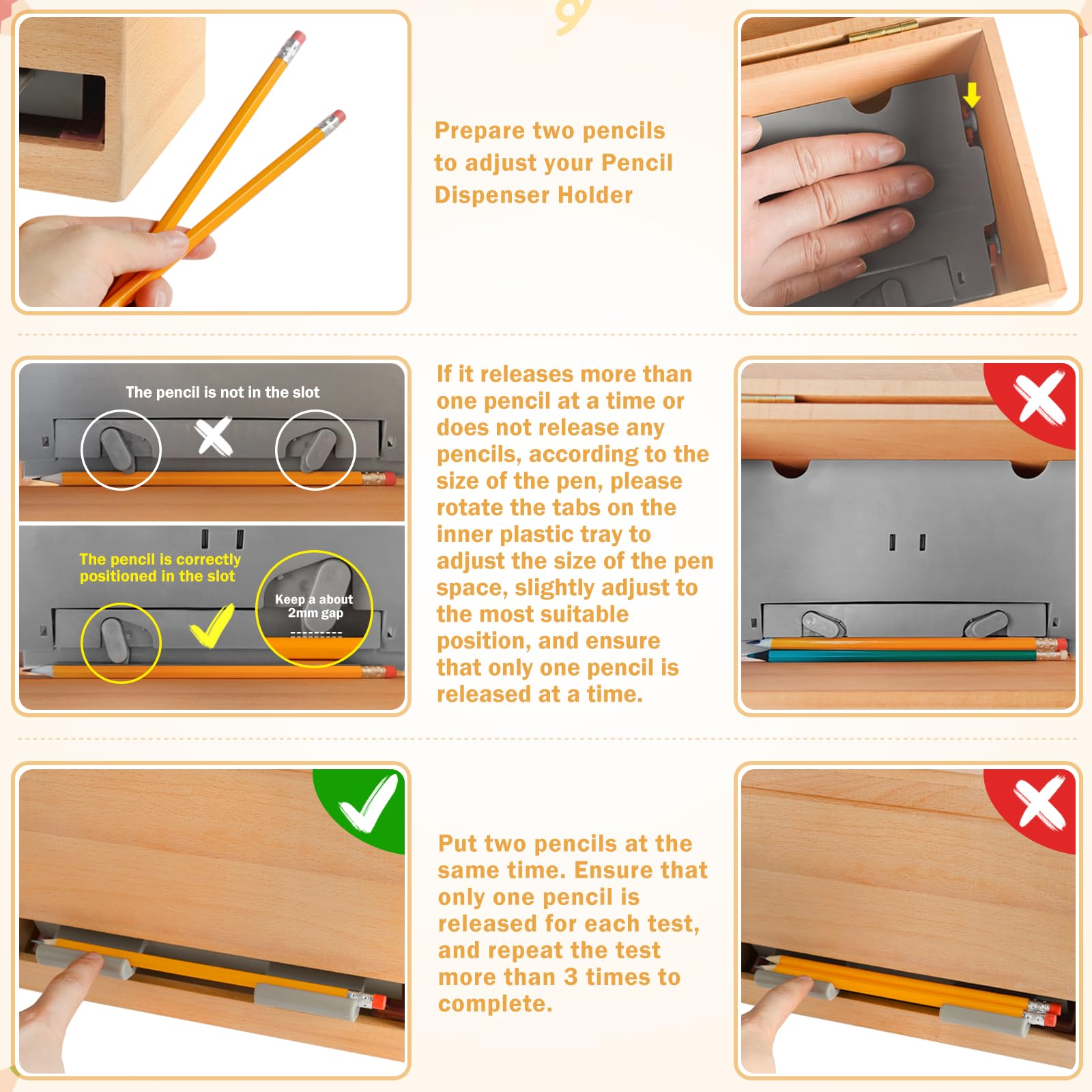 Prepare two pencils to adjust your Pencil Dispenser Holder

The pencil is not in the slot

The pencil is correctly positioned in the slot

Keep a about 2mm gap

If it releases more than one pencil at a time or does not release any pencils, according to the size of the pen, please rotate the tabs on the inner plastic tray to adjust the size of the pen space, slightly adjust to the most suitable position, and ensure that only one pencil is released at a time.

Put two pencils at the same time. Ensure that only one pencil is released for each test, and repeat the test more than 3 times to complete.