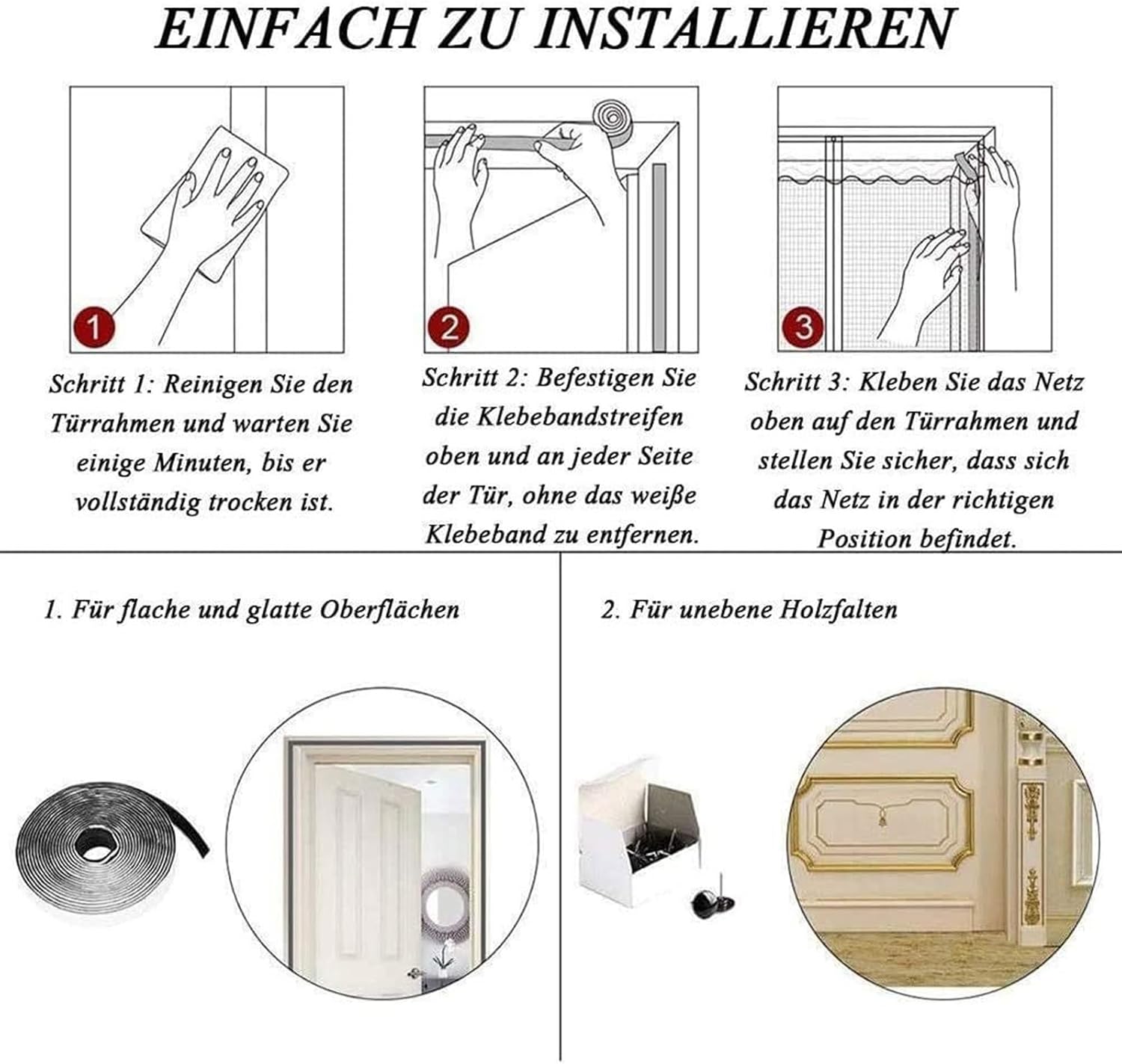 EINFACH ZU INSTALLIEREN

1

Schritt 1: Reinigen Sie den Türrahmen und warten Sie einige Minuten, bis er vollständig trocken ist.

2

Schritt 2: Befestigen Sie die Klebebandstreifen oben und an jeder Seite der Tür, ohne das weiße Klebeband zu entfernen.

3

Schritt 3: Kleben Sie das Netz oben auf den Türrahmen und stellen Sie sicher, dass sich das Netz in der richtigen Position befindet.

1. Für flache und glatte Oberflächen

2. Für unebene Holzfalten