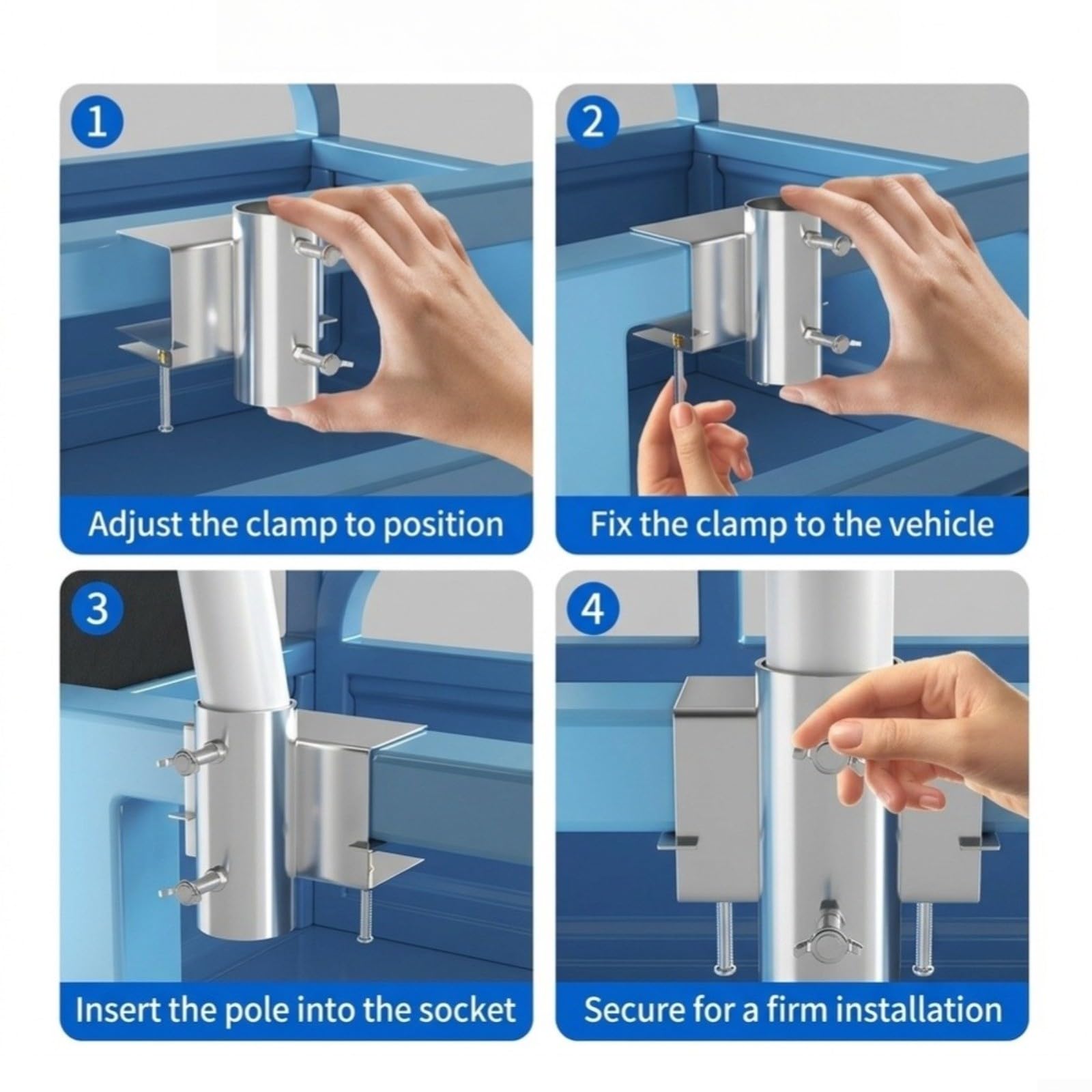 1

Adjust the clamp to position

2

Fix the clamp to the vehicle

3

Insert the pole into the socket

4

Secure for a firm installation