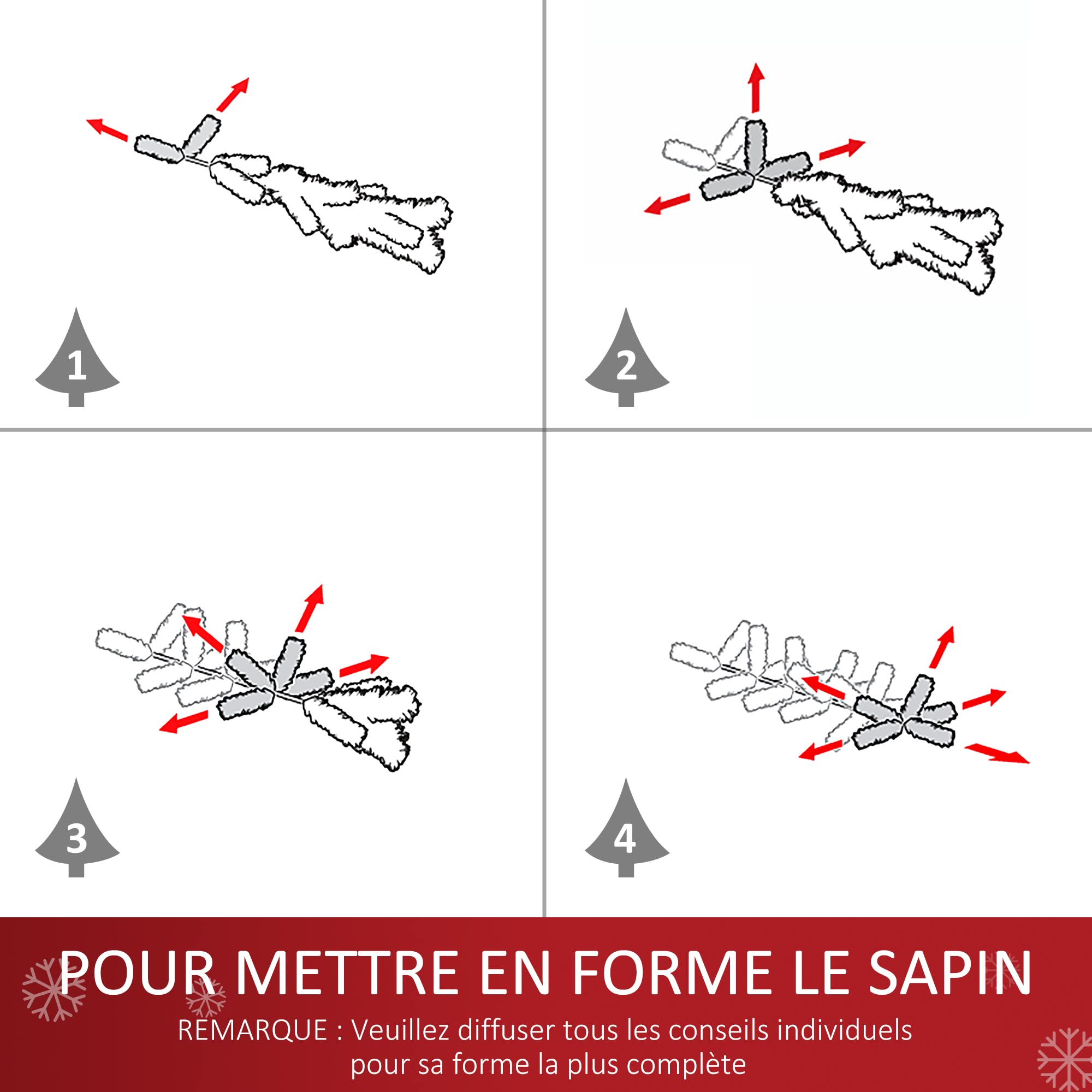 1

2

3

4

POUR METTRE EN FORME LE SAPIN

REMARQUE : Veuillez diffuser tous les conseils individuels pour sa forme la plus complète