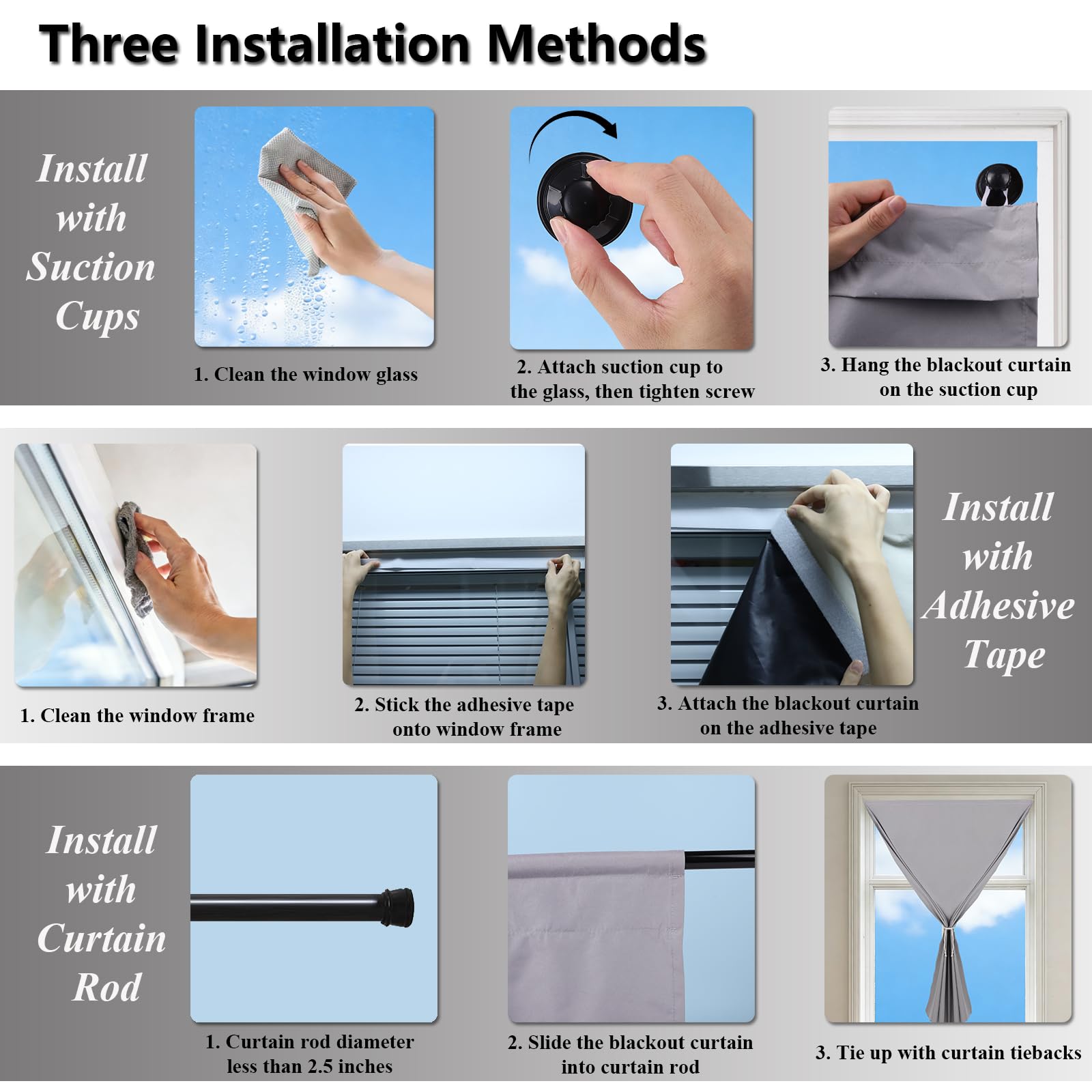 Three Installation Methods

Install with Suction Cups

1. Clean the window glass

2. Attach suction cup to the glass, then tighten screw

3. Hang the blackout curtain on the suction cup

1. Clean the window frame

2. Stick the adhesive tape onto window frame

3. Attach the blackout curtain on the adhesive tape

Install with Adhesive Tape

Install with Curtain Rod

1. Curtain rod diameter less than 2.5 inches

2. Slide the blackout curtain into curtain rod

3. Tie up with curtain tiebacks