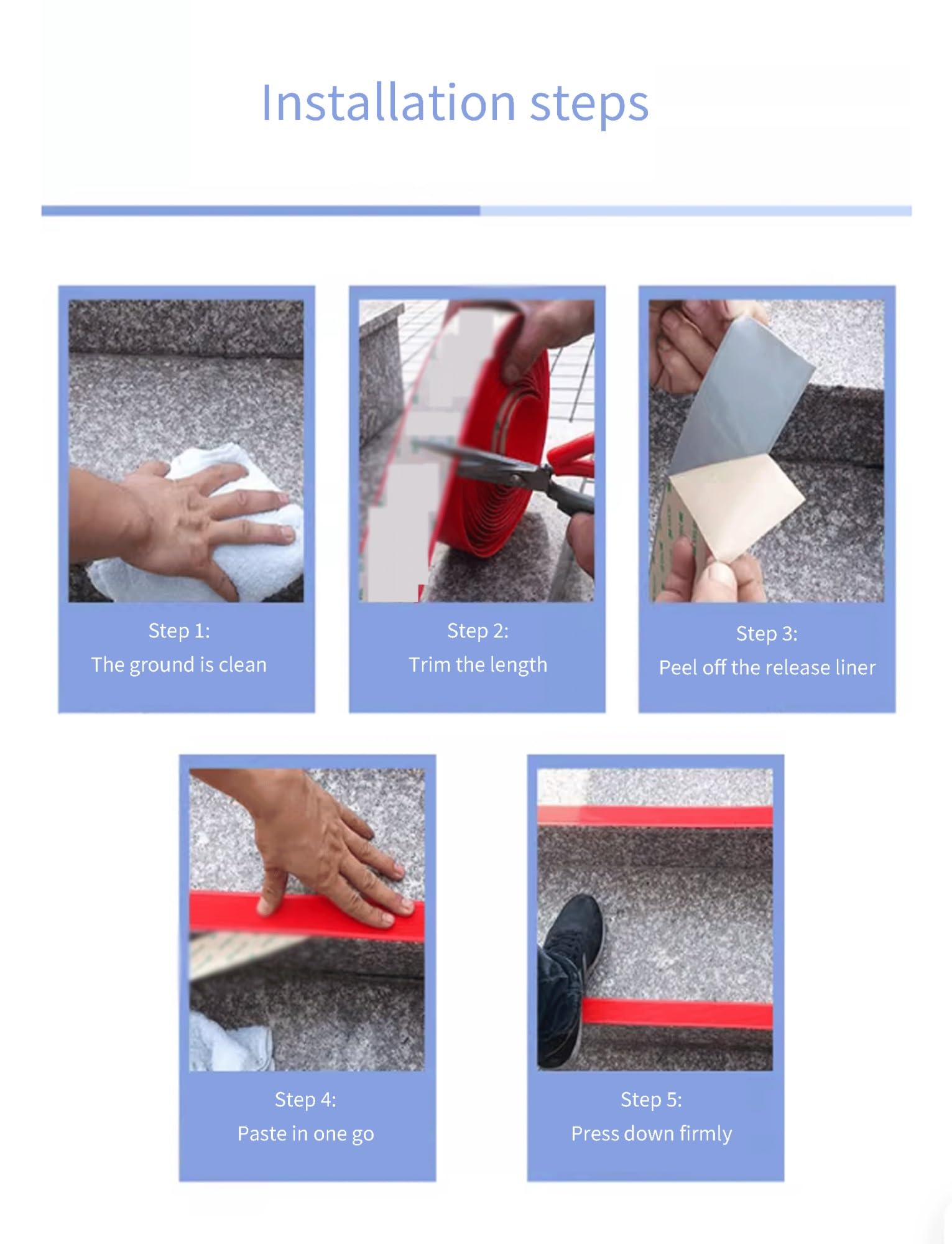 Installation steps

Step 1:
The ground is clean

Step 2:
Trim the length

Step 3:
Peel off the release liner

Step 4:
Paste in one go

Step 5:
Press down firmly