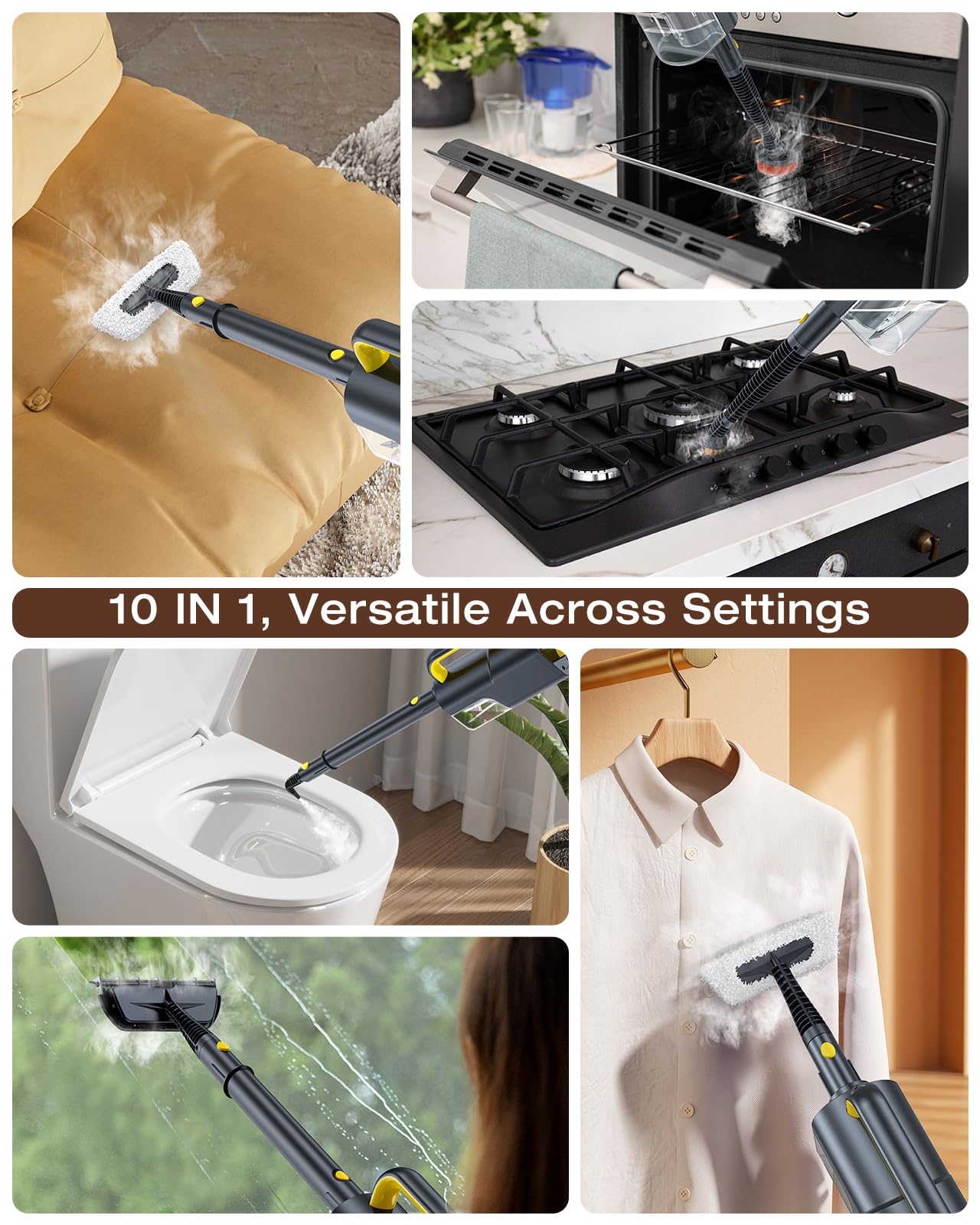 10 IN 1, Versatile Across Settings