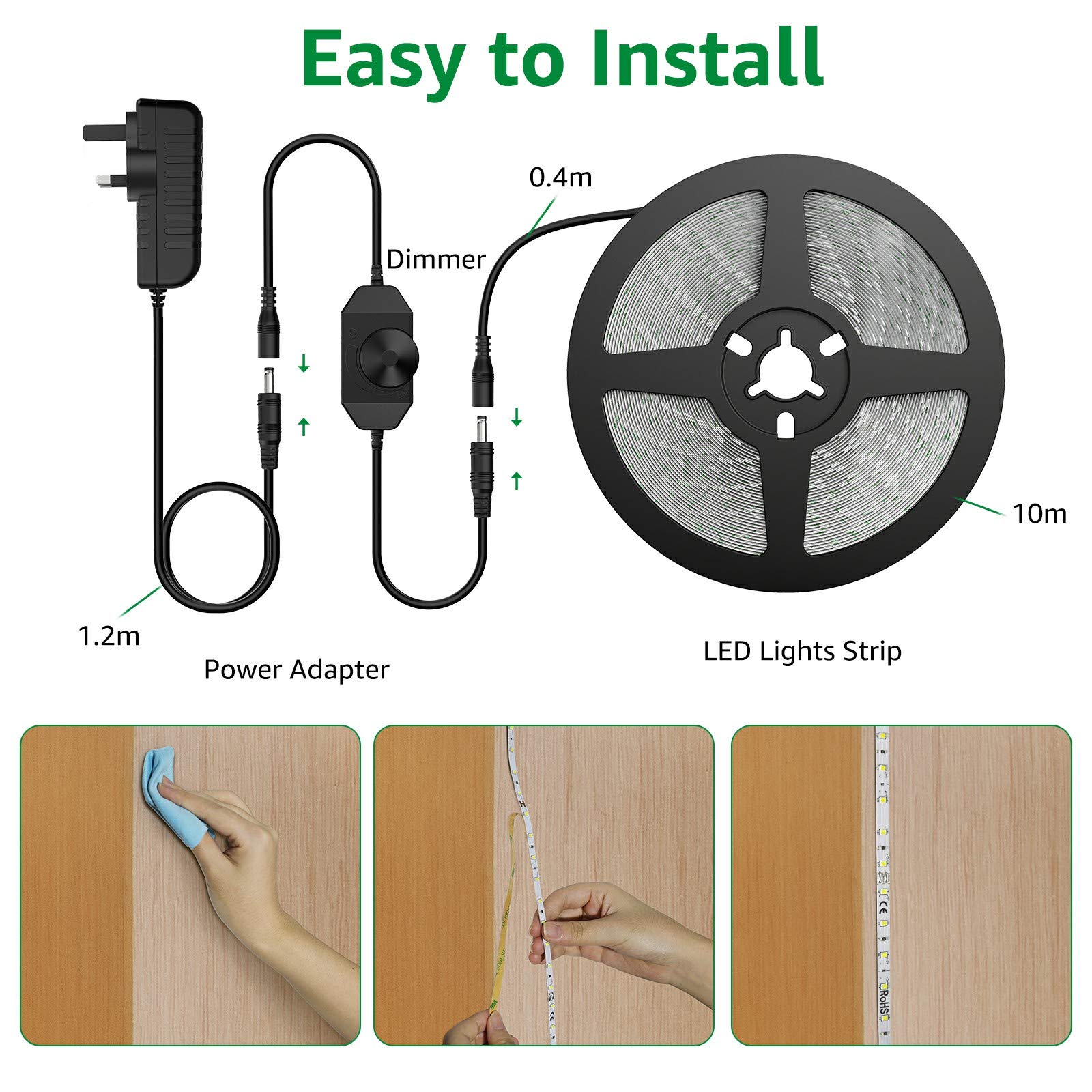 Easy to Install

0.4m

Dimmer

10m

1.2m

Power Adapter

LED Lights Strip

CE

RoHS