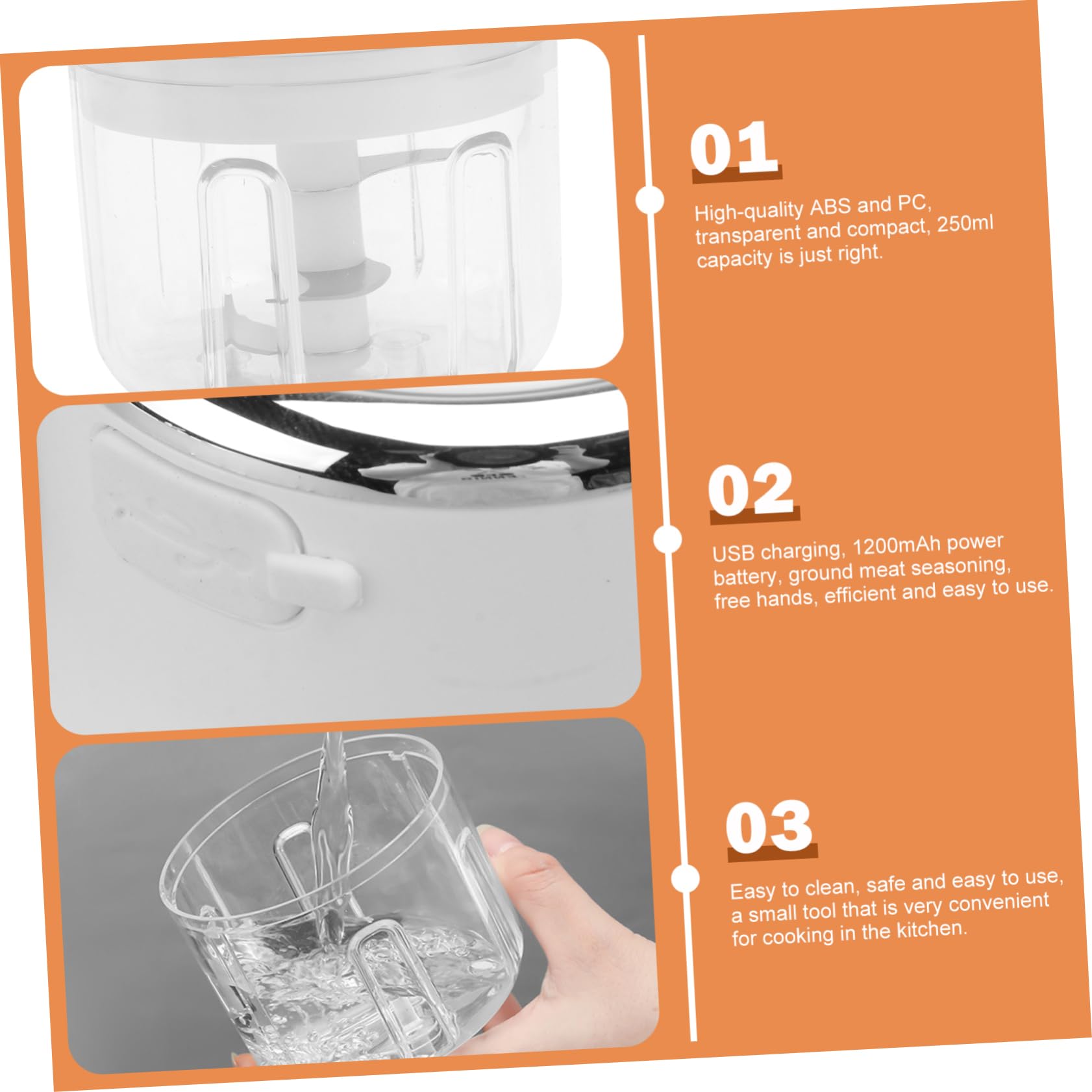 01

High-quality ABS and PC, transparent and compact, 250ml capacity is just right.

02

USB charging, 1200mAh power battery, ground meat seasoning, free hands, efficient and easy to use.

03

Easy to clean, safe and easy to use, a small tool that is very convenient for cooking in the kitchen.