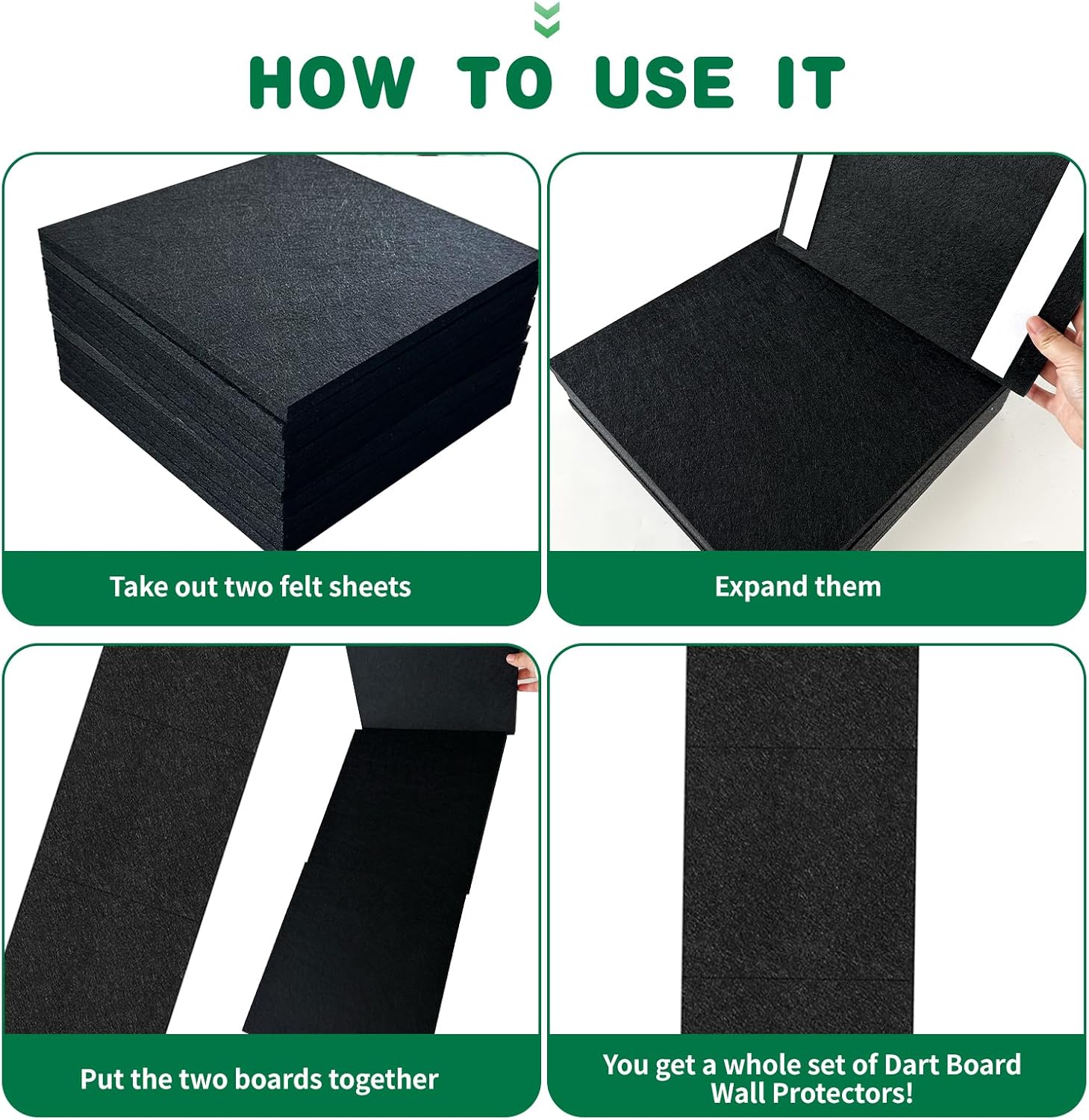 HOW TO USE IT

Take out two felt sheets

Expand them

Put the two boards together

You get a whole set of Dart Board Wall Protectors!