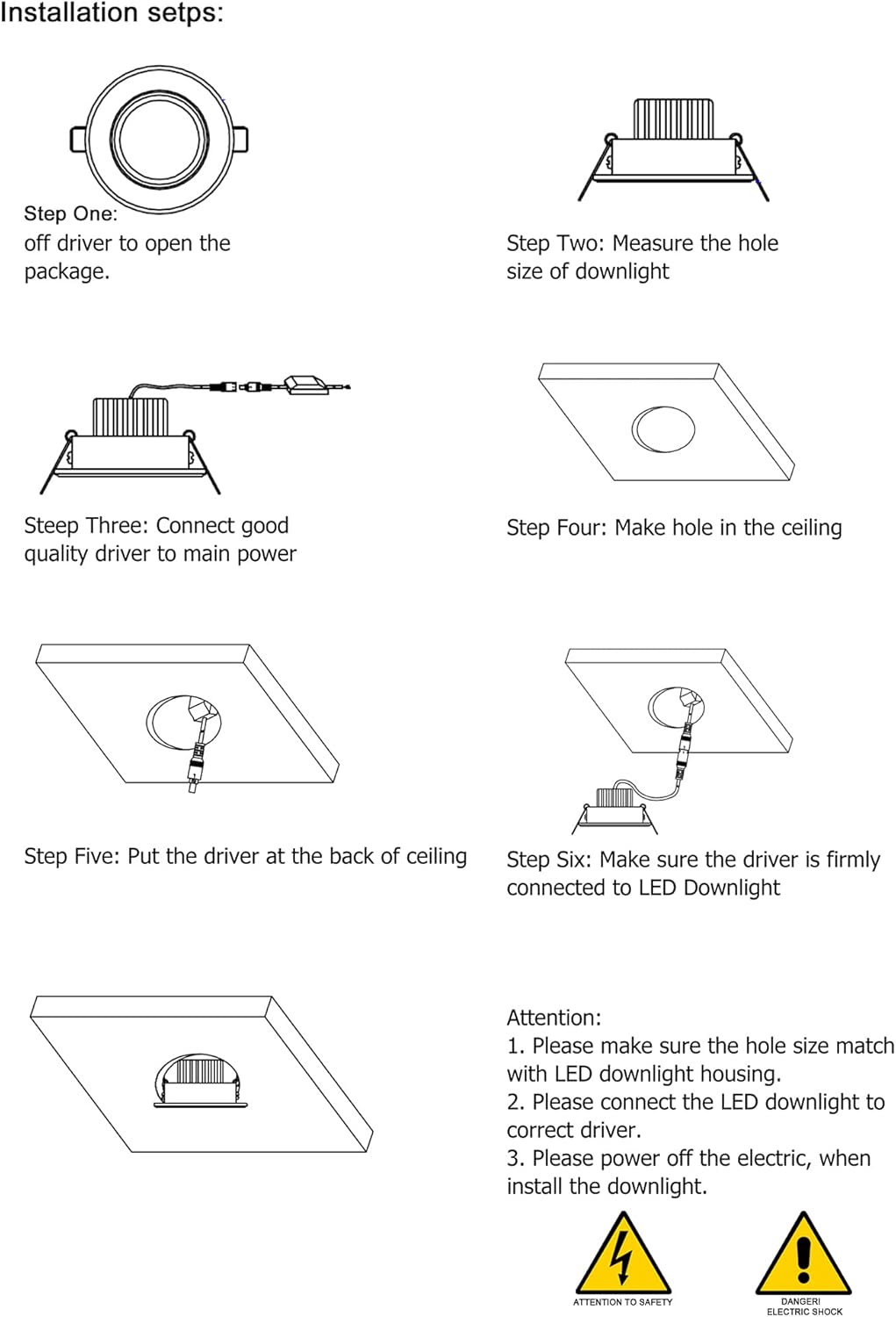 Installation setps:

Step One:
off driver to open the package.

Step Two: Measure the hole size of downlight

Steep Three: Connect good quality driver to main power

Step Four: Make hole in the ceiling

Step Five: Put the driver at the back of ceiling

Step Six: Make sure the driver is firmly connected to LED Downlight

Attention:
1. Please make sure the hole size match with LED downlight housing.
2. Please connect the LED downlight to correct driver.
3. Please power off the electric, when install the downlight.

ATTENTION TO SAFETY

DANGER!
ELECTRIC SHOCK