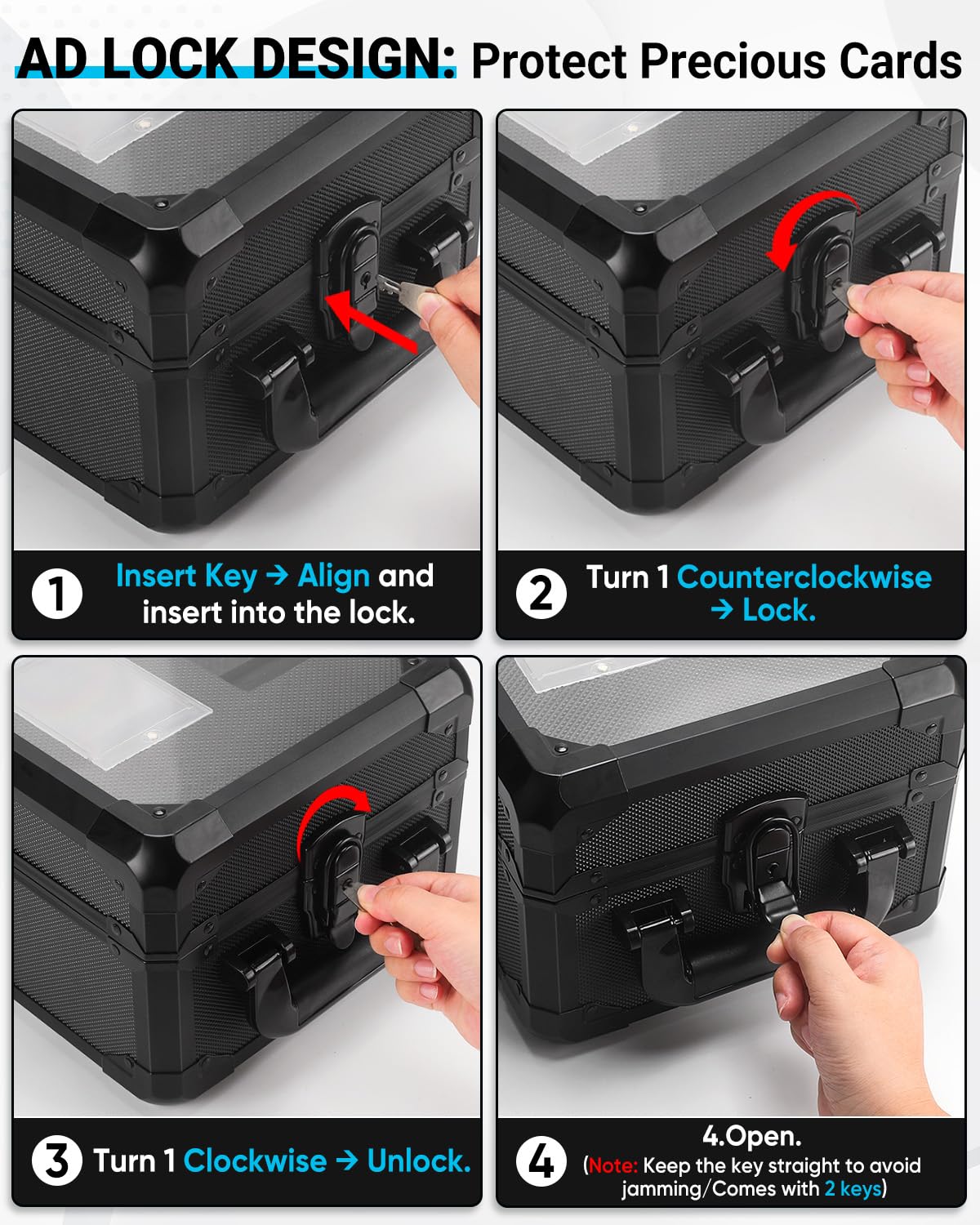 AD LOCK DESIGN: Protect Precious Cards

1 Insert Key → Align and insert into the lock.

2 Turn 1 Counterclockwise → Lock.

3 Turn 1 Clockwise → Unlock.

4 4.Open. (Note: Keep the key straight to avoid jamming/Comes with 2 keys)