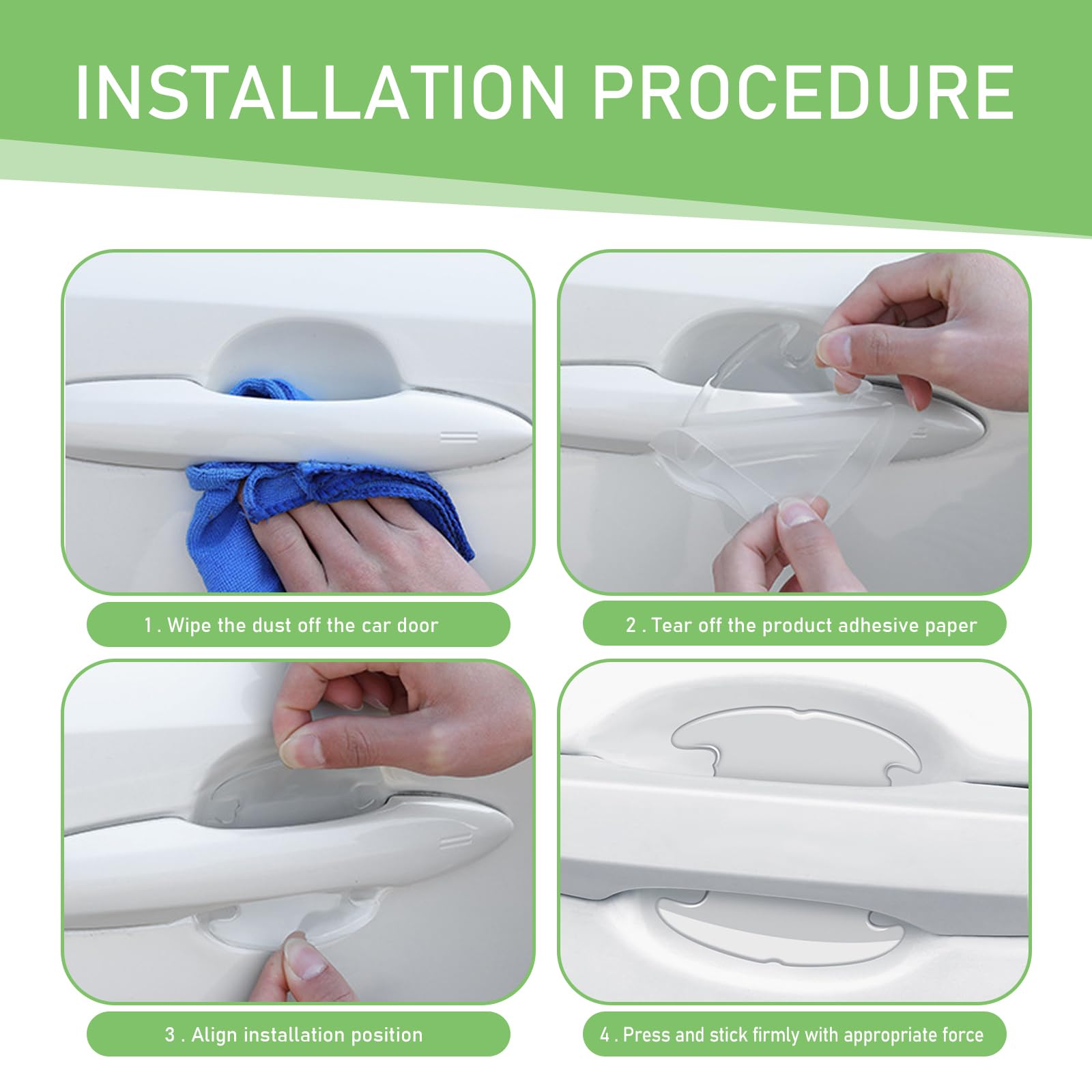 INSTALLATION PROCEDURE

1 . Wipe the dust off the car door

2 . Tear off the product adhesive paper

3 . Align installation position

4 . Press and stick firmly with appropriate force