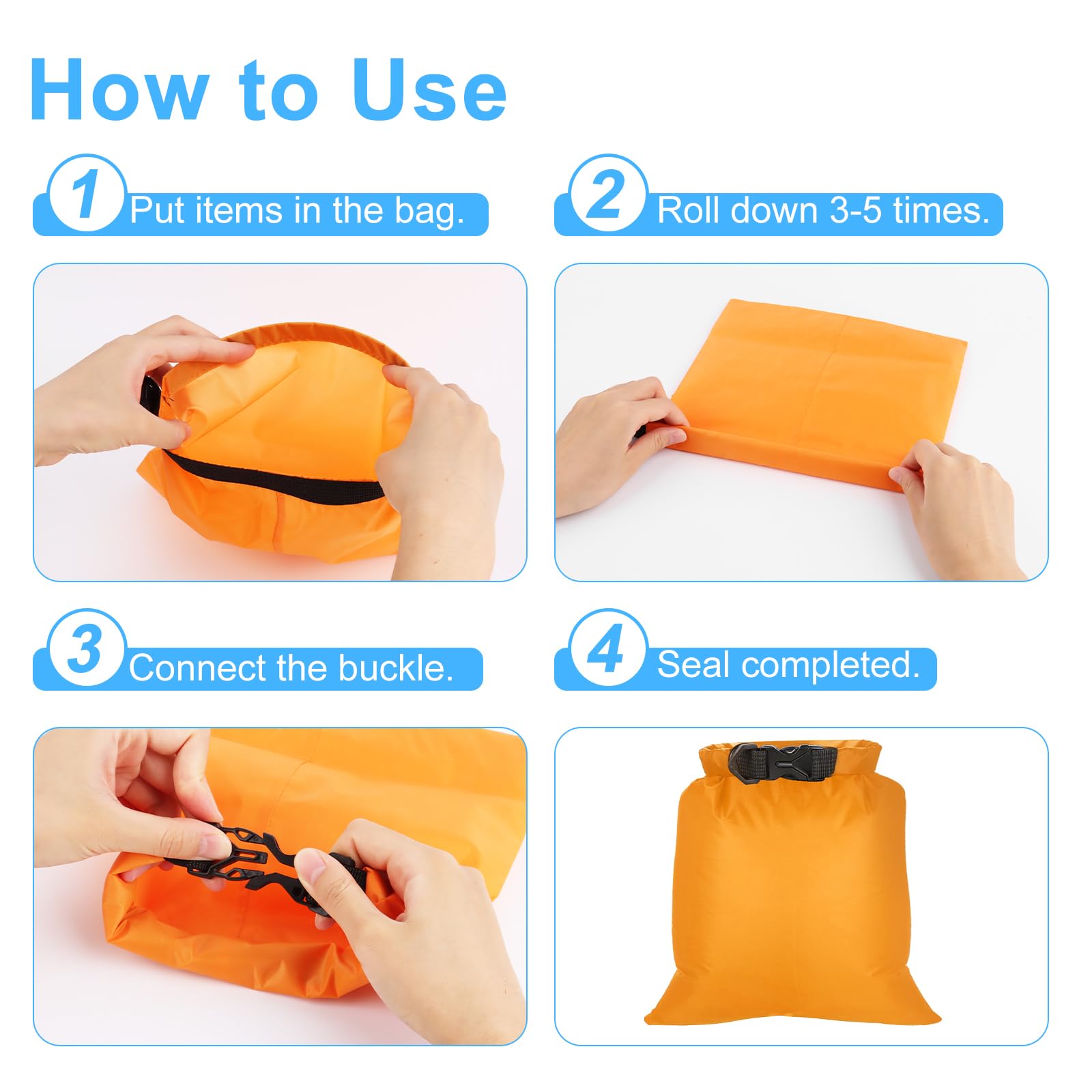 How to Use

1 Put items in the bag.

2 Roll down 3-5 times.

3 Connect the buckle.

4 Seal completed.