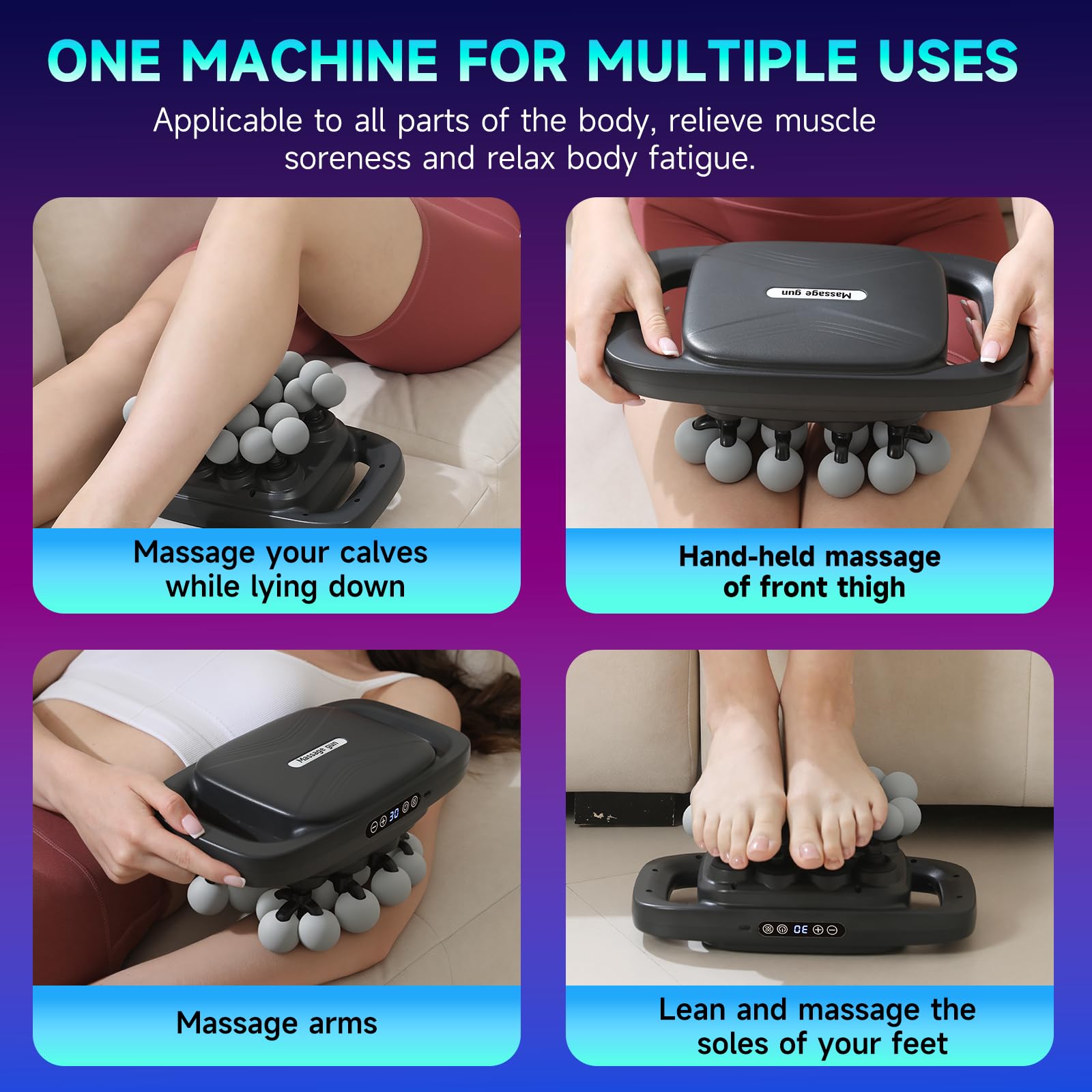 ONE MACHINE FOR MULTIPLE USES

Applicable to all parts of the body, relieve muscle soreness and relax body fatigue.

Massage gun

Massage your calves while lying down

Hand-held massage of front thigh

Massage gun

30

Massage arms

30

Lean and massage the soles of your feet