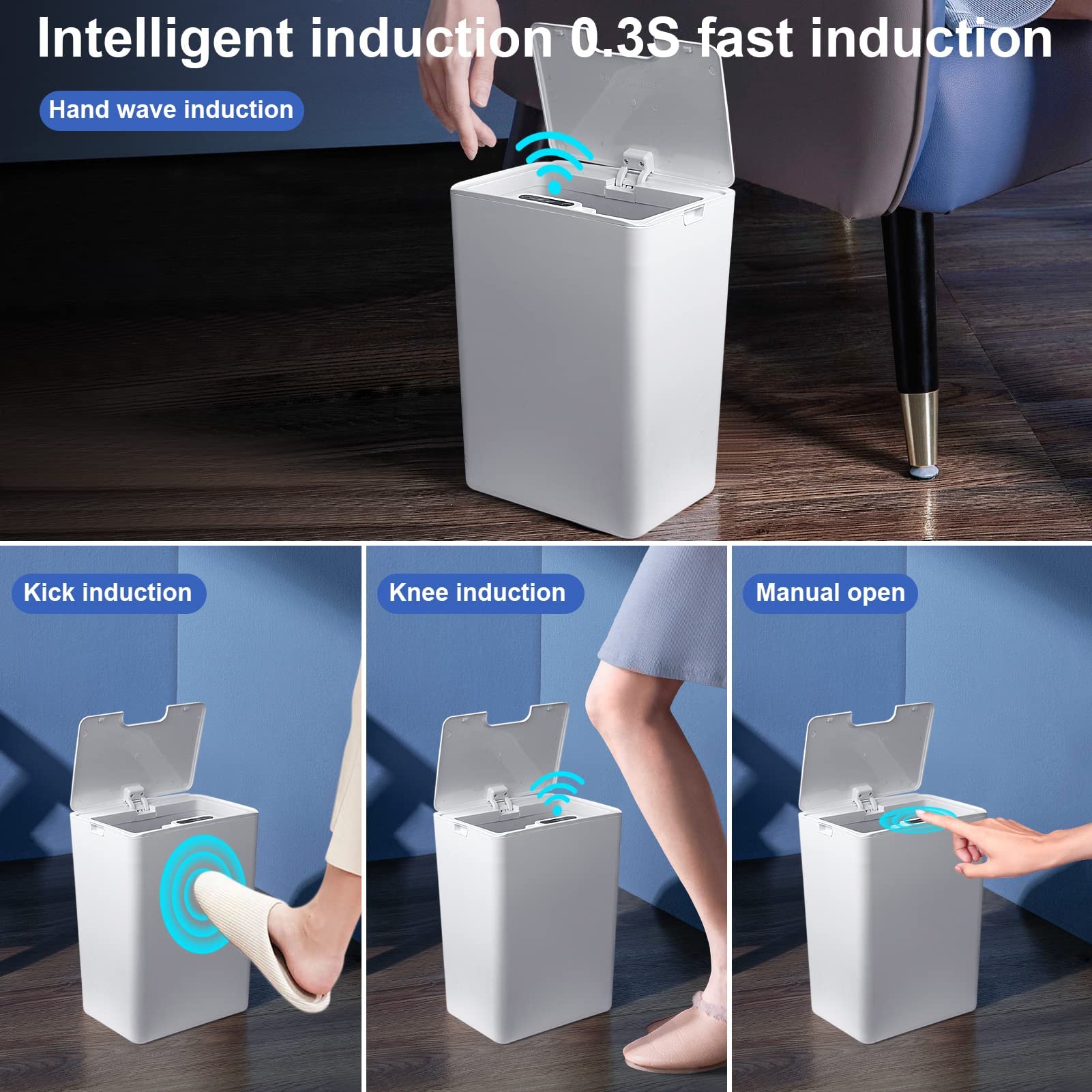 Intelligent induction 0.3S fast induction

Hand wave induction

Kick induction

Knee induction

Manual open