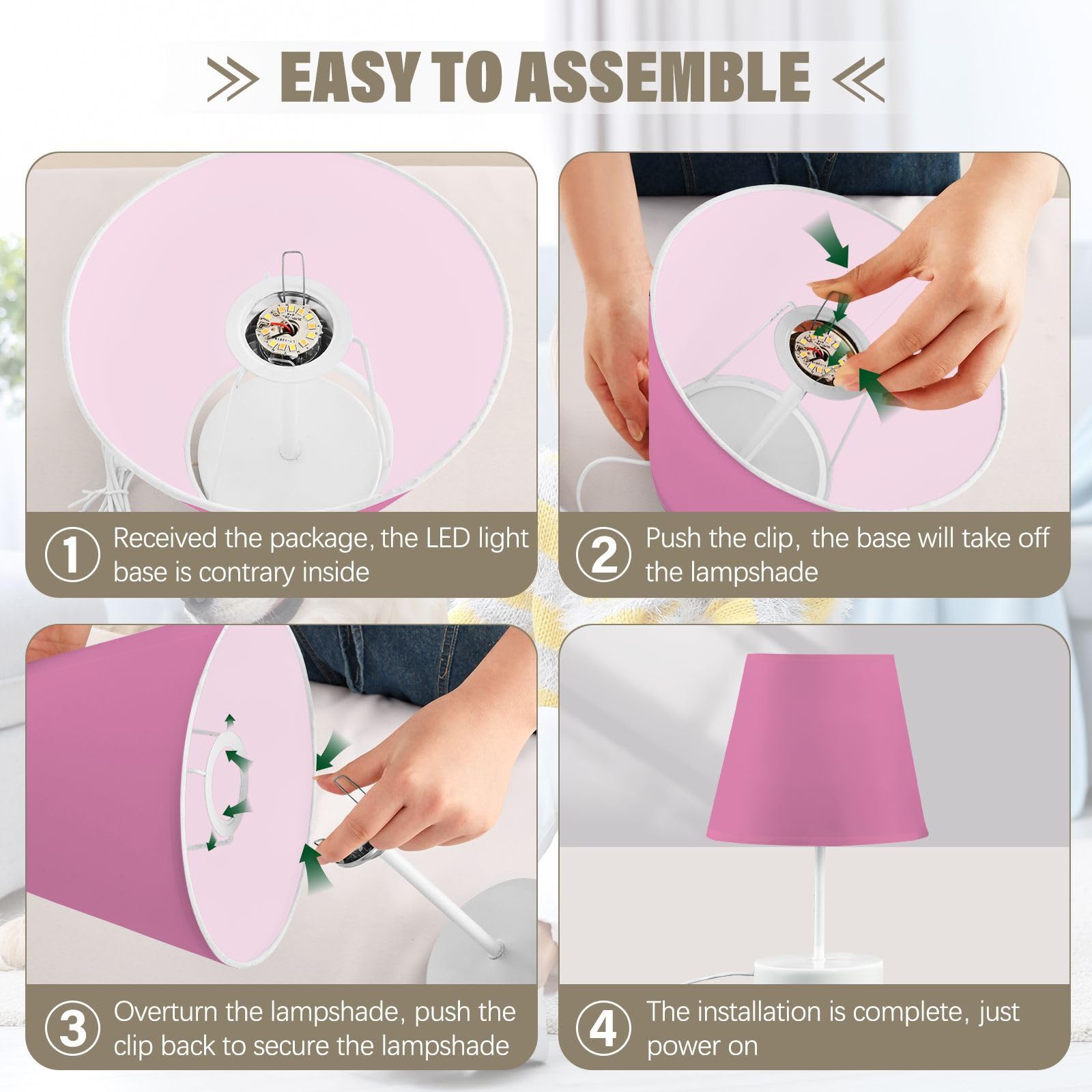 EASY TO ASSEMBLE

1 Received the package, the LED light base is contrary inside

2 Push the clip, the base will take off the lampshade

3 Overturn the lampshade, push the clip back to secure the lampshade

4 The installation is complete, just power on