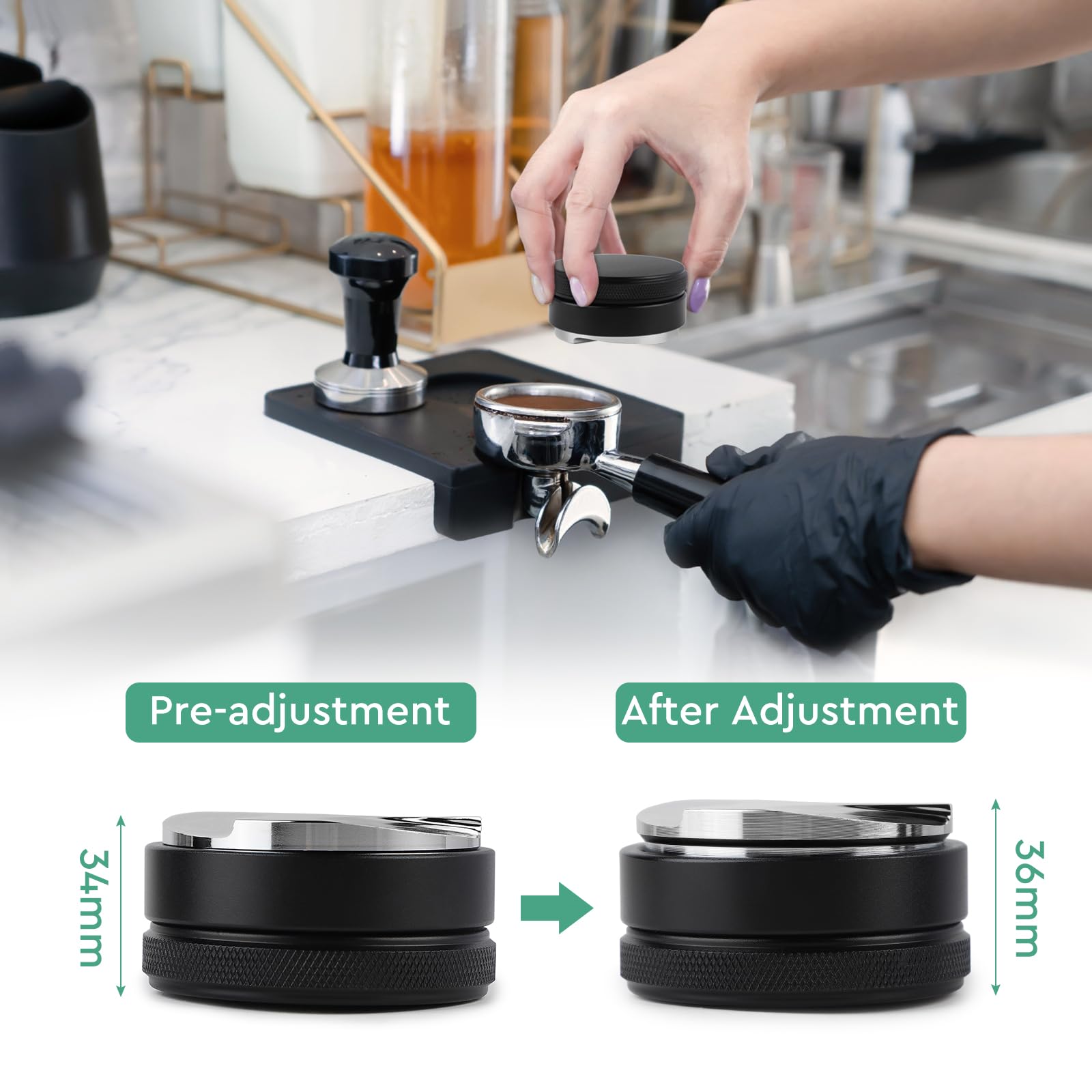 Pre-adjustment

After Adjustment

34mm

36mm