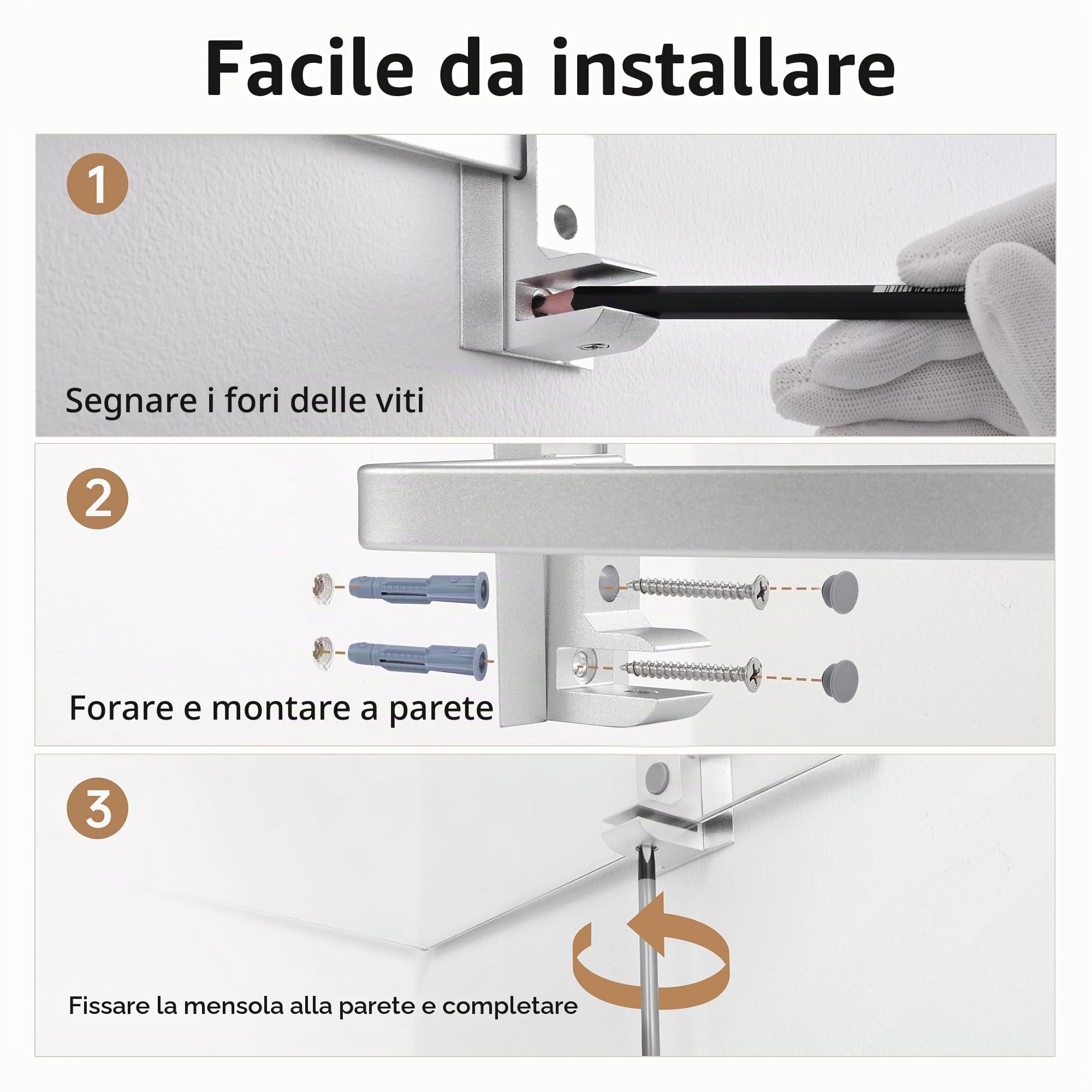 Facile da installare

1

Segnare i fori delle viti

2

Forare e montare a parete

3

Fissare la mensola alla parete e completare