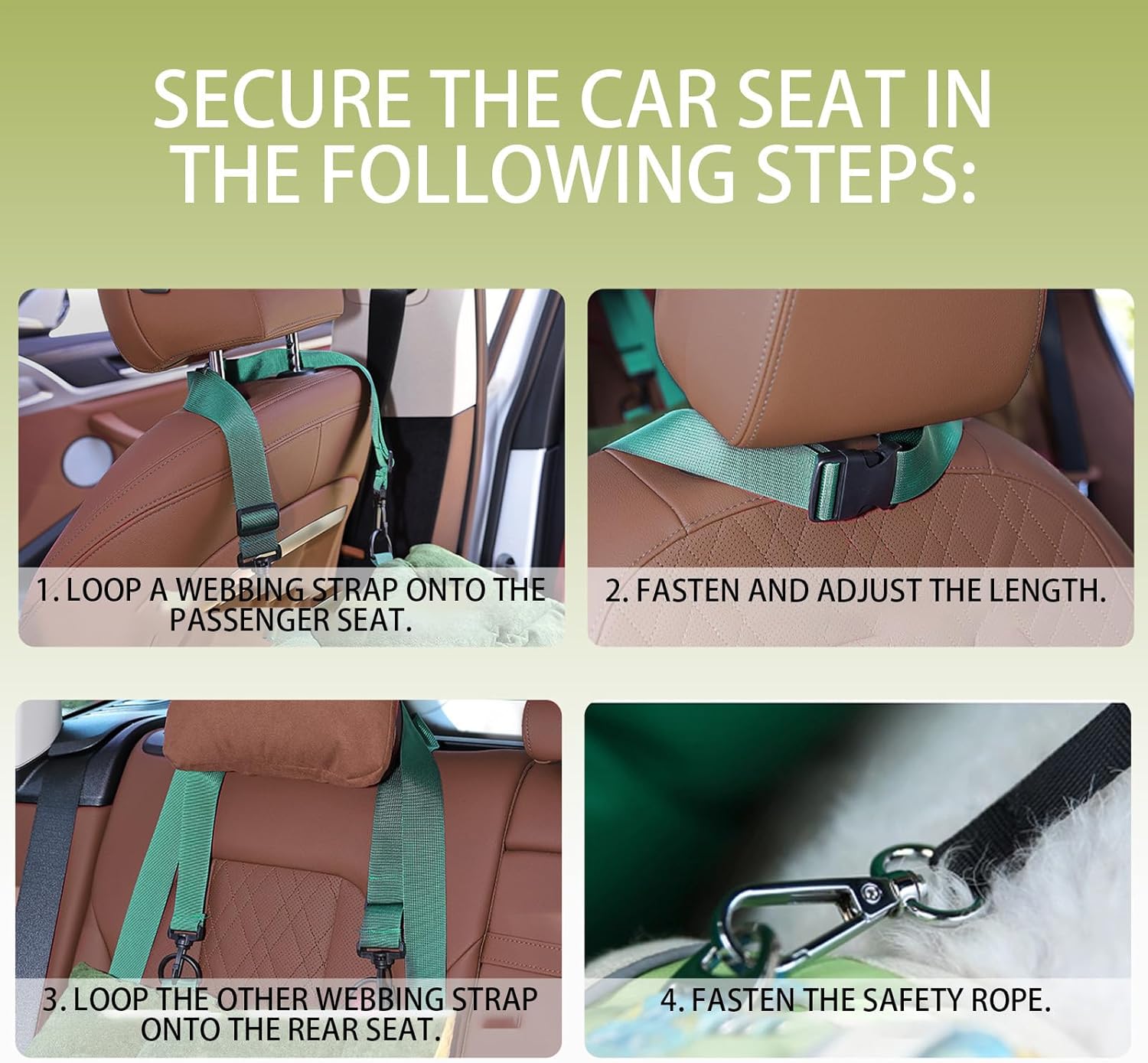 SECURE THE CAR SEAT IN THE FOLLOWING STEPS:

1. LOOP A WEBBING STRAP ONTO THE PASSENGER SEAT.

2. FASTEN AND ADJUST THE LENGTH.

3. LOOP THE OTHER WEBBING STRAP ONTO THE REAR SEAT.

4. FASTEN THE SAFETY ROPE.