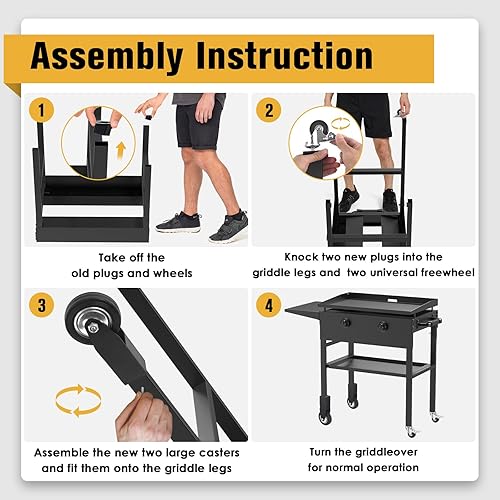 Assembly Instruction

1

Take off the old plugs and wheels

2

Knock two new plugs into the griddle legs and  two universal freewheel

3

Assemble the new two large casters and fit them onto the griddle legs

4

Turn the griddleover for normal operation