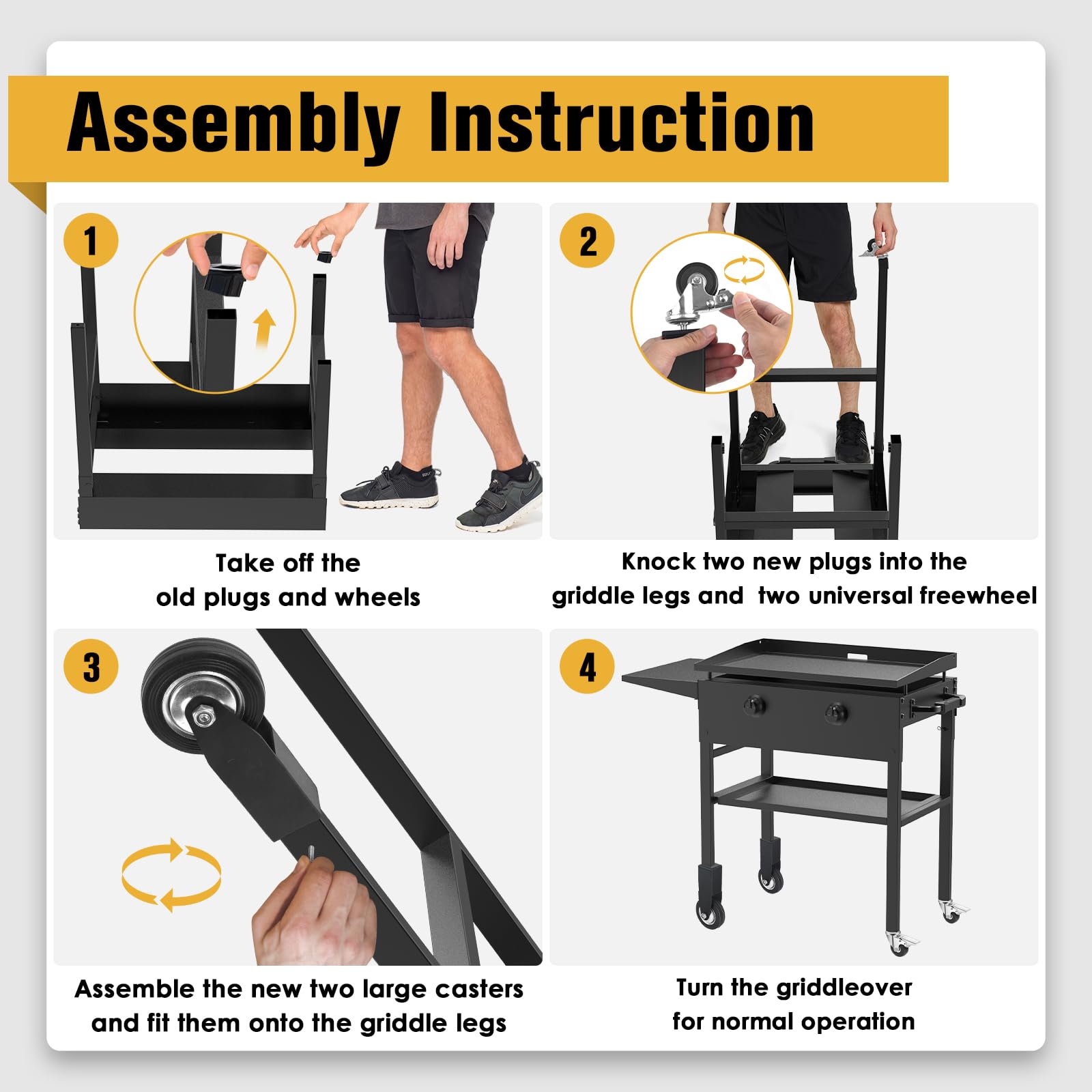 Assembly Instruction

1

Take off the old plugs and wheels

2

Knock two new plugs into the griddle legs and two universal freewheel

3

Assemble the new two large casters and fit them onto the griddle legs

4

Turn the griddleover for normal operation