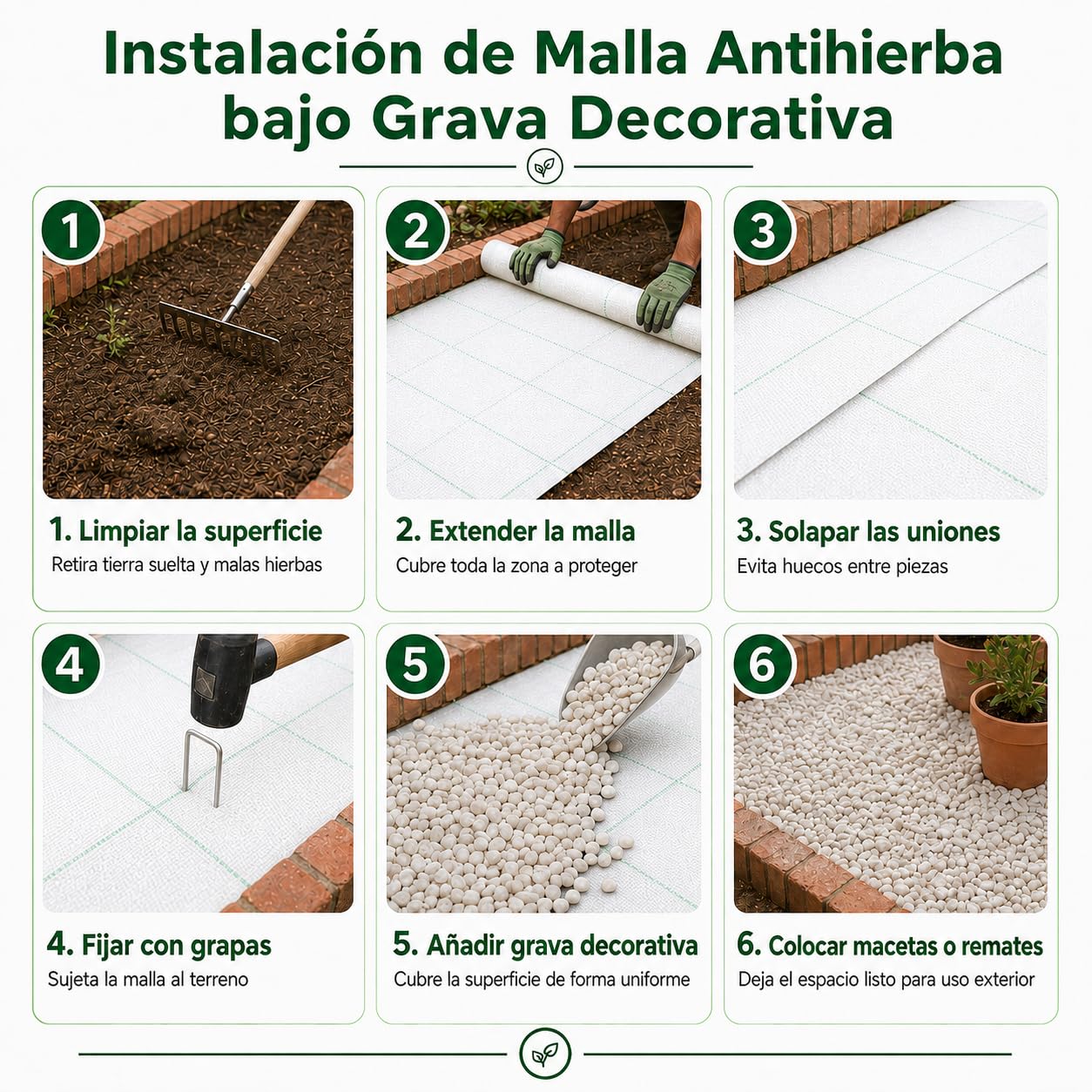 Instalación de Malla Antihierba bajo Grava Decorativa

1

1. Limpiar la superficie
Retira tierra suelta y malas hierbas

2

2. Extender la malla
Cubre toda la zona a proteger

3

3. Solapar las uniones
Evita huecos entre piezas

4

4. Fijar con grapas
Sujeta la malla al terreno

5

5. Añadir grava decorativa
Cubre la superficie de forma uniforme

6

6. Colocar macetas o remates
Deja el espacio listo para uso exterior