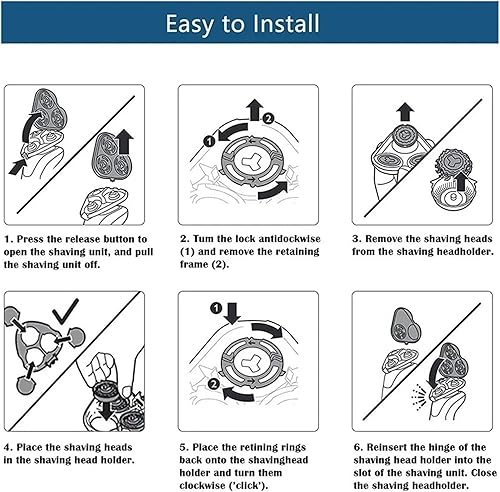 Easy to Install

1
2

1. Press the release button to open the shaving unit, and pull the shaving unit off.

2. Tum the lock antidockwise (1) and remove the retaining frame (2).

3. Remove the shaving heads from the shaving headholder.

1
2

4. Place the shaving heads in the shaving head holder.

5. Place the retining rings back onto the shavinghead holder and turn them clockwise ('click').

6. Reinsert the hinge of the shaving head holder into the slot of the shaving unit. Close the shaving headholder.