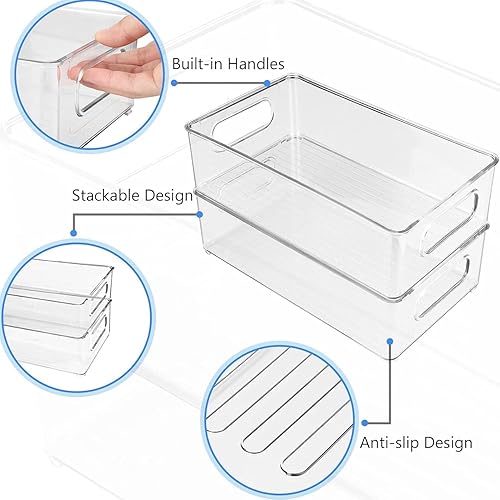 Built-in Handles

Stackable Design

Anti-slip Design