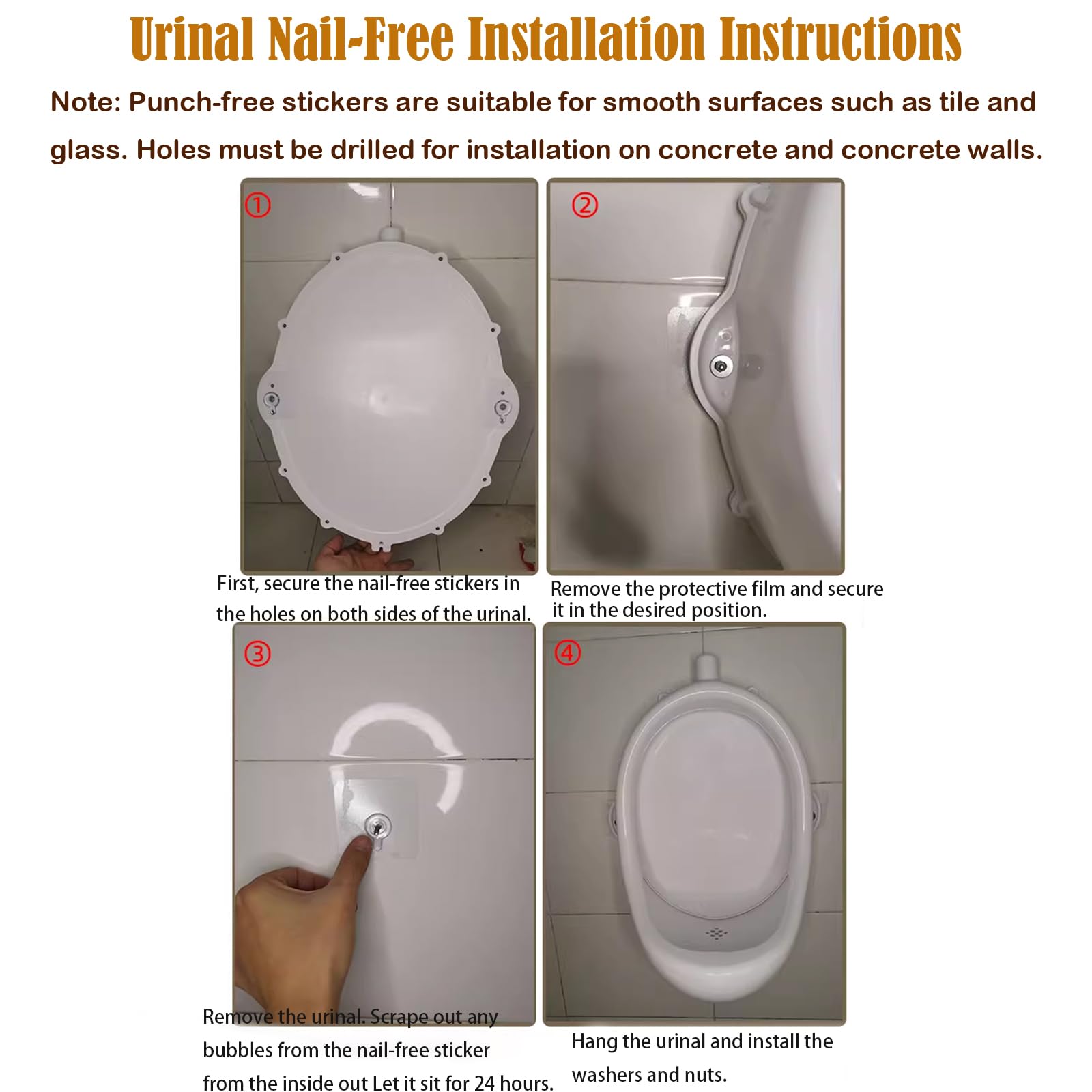 Urinal Nail-Free Installation Instructions

Note: Punch-free stickers are suitable for smooth surfaces such as tile and glass. Holes must be drilled for installation on concrete and concrete walls.

①

First, secure the nail-free stickers in the holes on both sides of the urinal.

②

Remove the protective film and secure it in the desired position.

③

Remove the urinal. Scrape out any bubbles from the nail-free sticker from the inside out Let it sit for 24 hours.

④

Hang the urinal and install the washers and nuts.