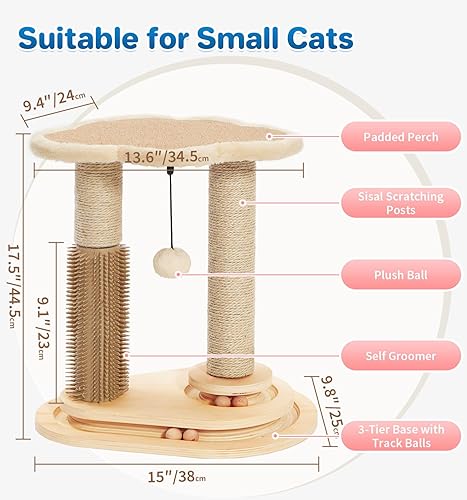 Suitable for Small Cats

9.4"/24cm

13.6"/34.5cm

17.5"/44.5cm

9.1"/23cm

9.8"/25cm

15"/38cm

Padded Perch

Sisal Scratching Posts

Plush Ball

Self Groomer

3-Tier Base with Track Balls