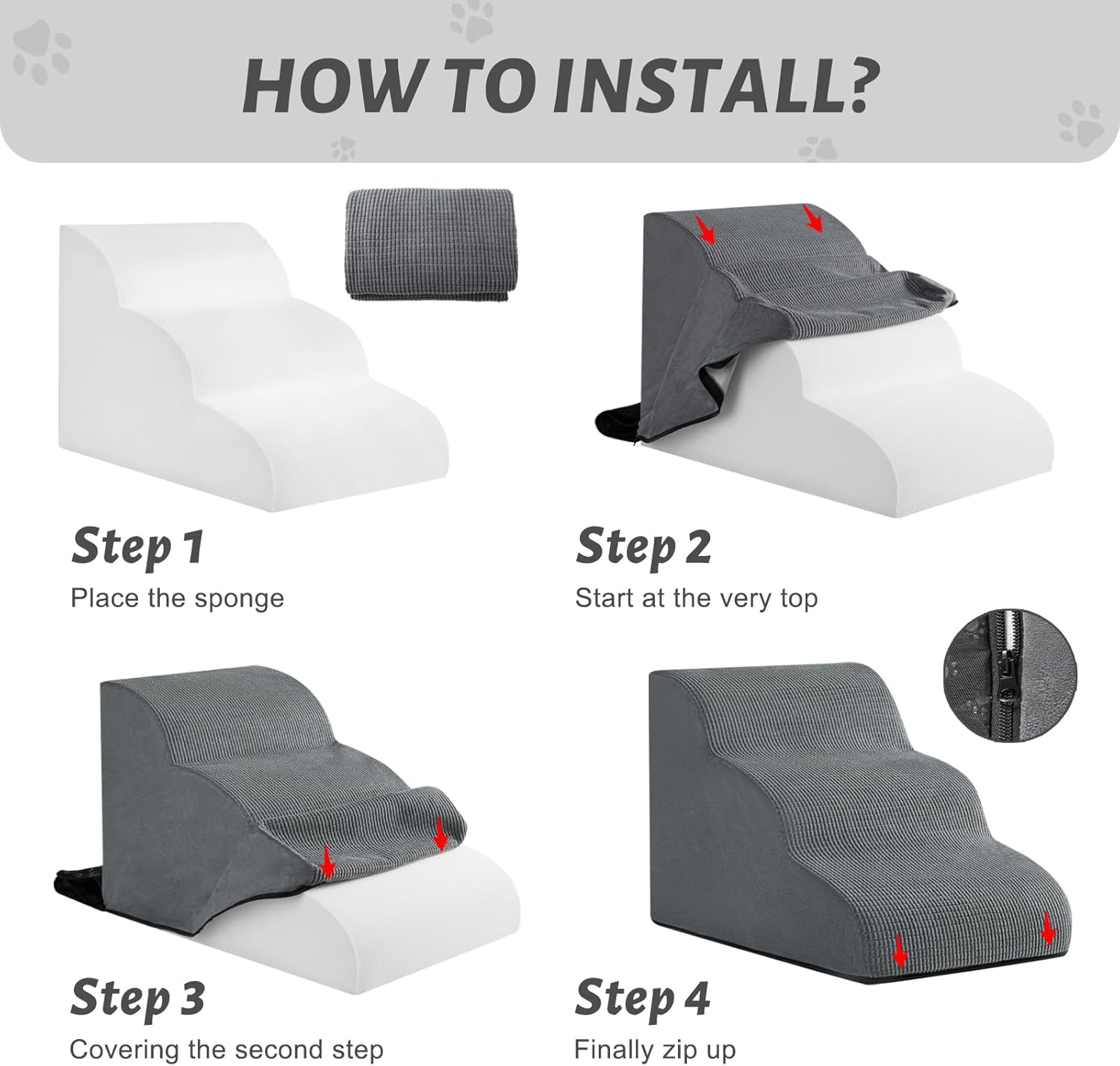 HOW TO INSTALL?

Step 1
Place the sponge

Step 2
Start at the very top

Step 3
Covering the second step

Step 4
Finally zip up