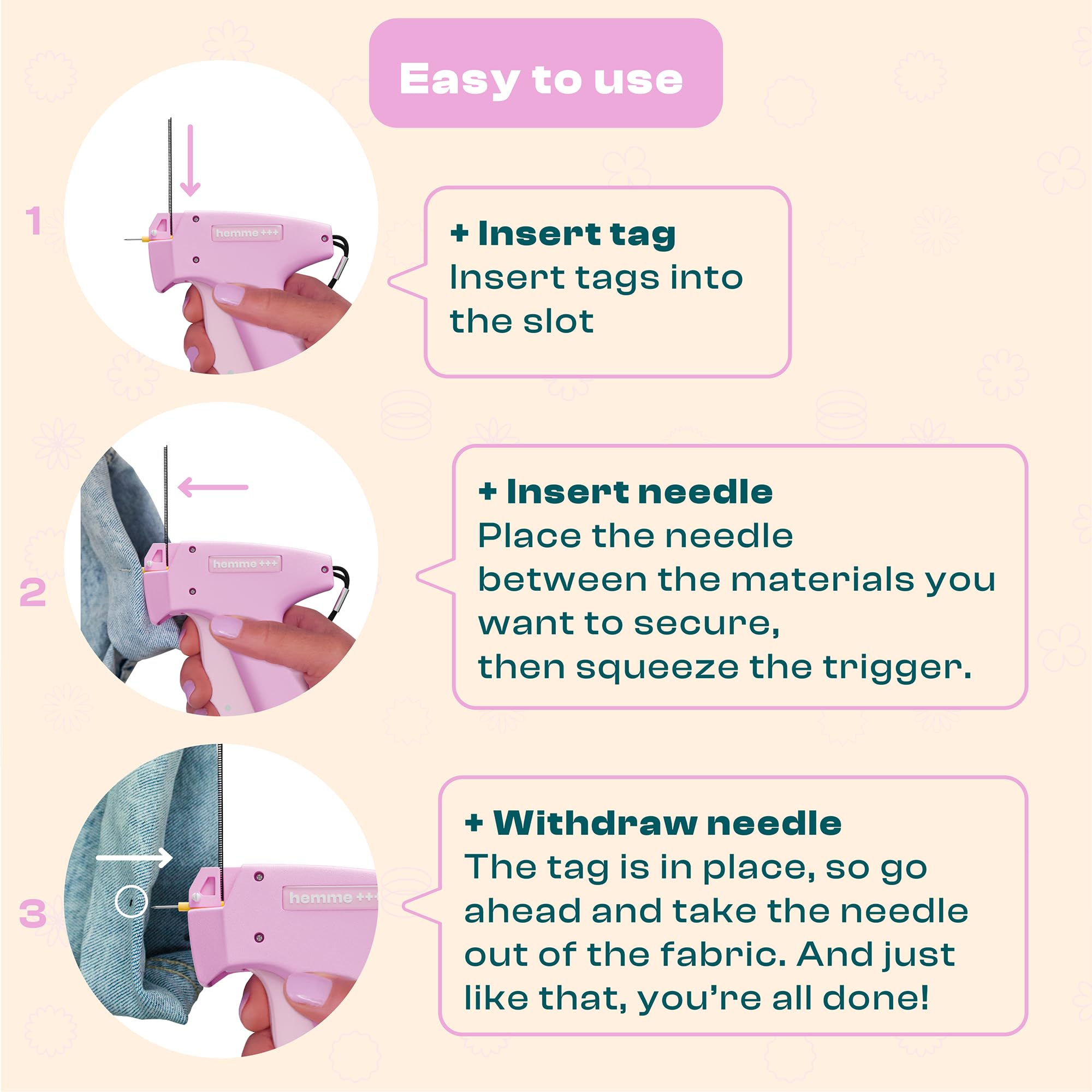 Easy to use

1

hemme +++

+ Insert tag
Insert tags into the slot

2

hemme +++

+ Insert needle
Place the needle between the materials you want to secure, then squeeze the trigger.

3

hemme +++

+ Withdraw needle
The tag is in place, so go ahead and take the needle out of the fabric. And just like that, you're all done!