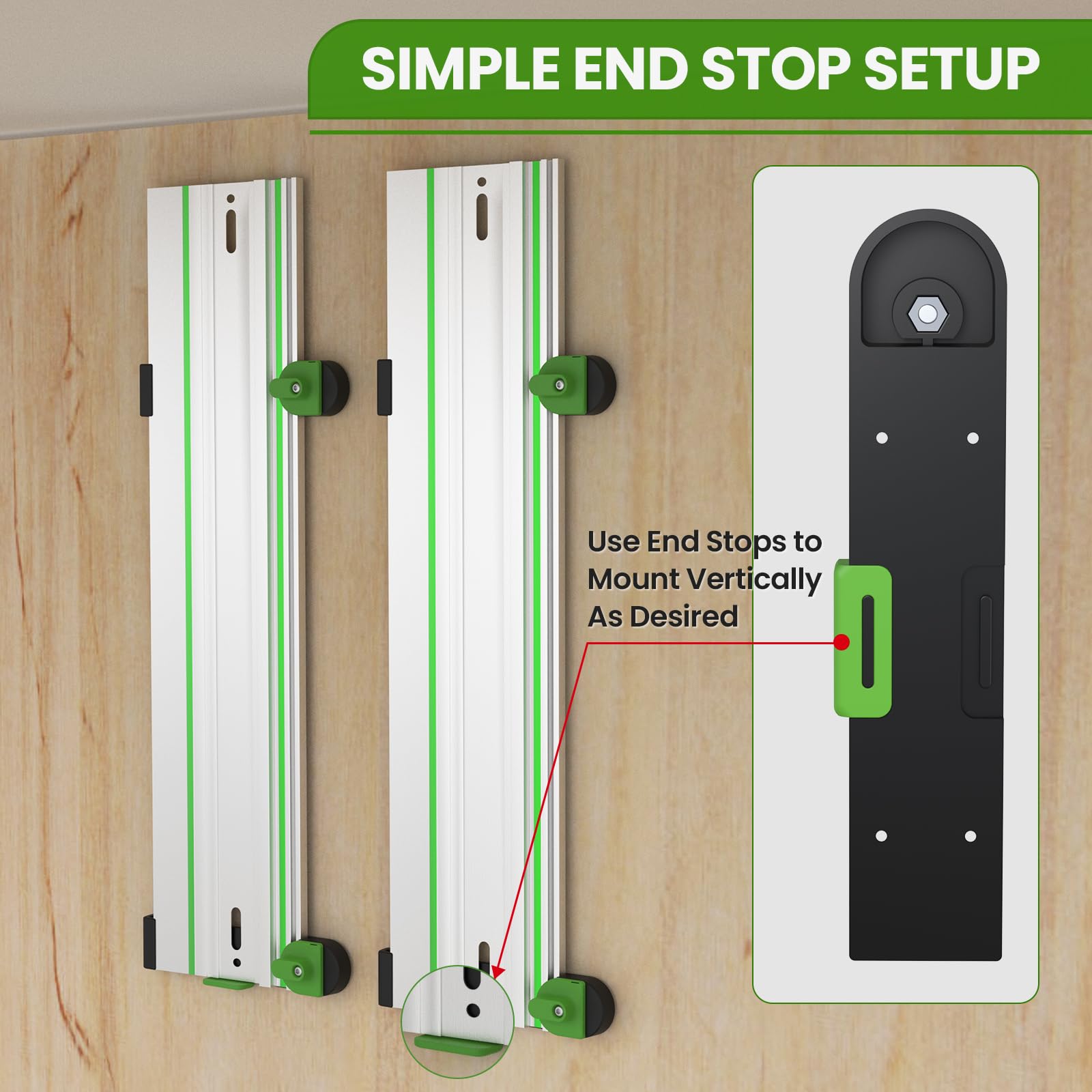 SIMPLE END STOP SETUP

Use End Stops to Mount Vertically As Desired