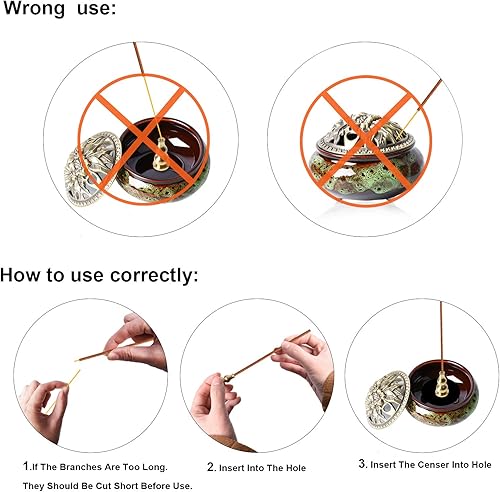 Wrong use:

How to use correctly:

1.If The Branches Are Too Long. They Should Be Cut Short Before Use.

2. Insert Into The Hole

3. Insert The Censer Into Hole